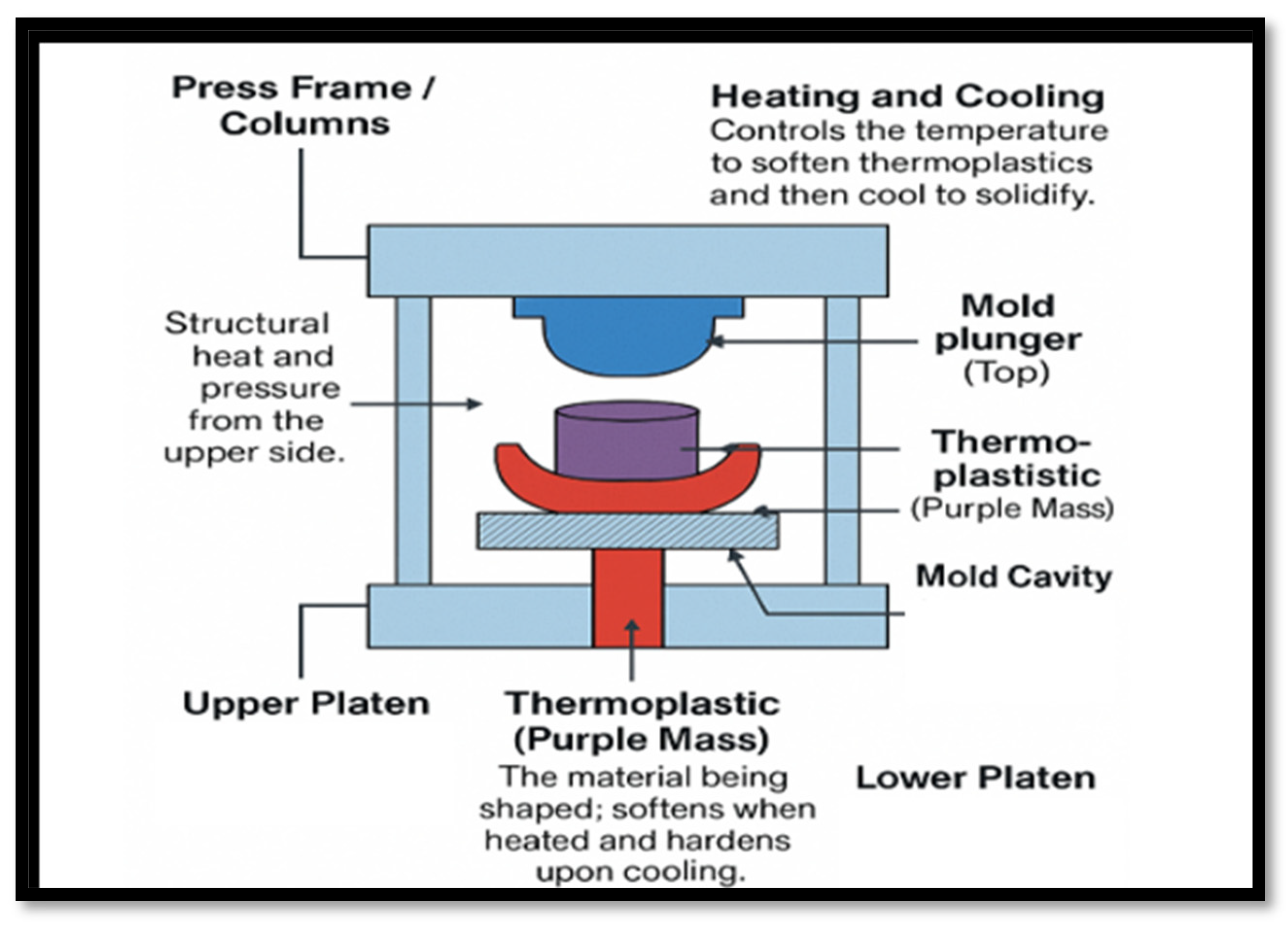 Press Frame / Columns

Heating and Cooling
Controls the temperature to soften thermoplastics and then cool to solidify.

Structural heat and pressure from the upper side.

Mold plunger (Top)

Thermo-plastistic (Purple Mass)

Mold Cavity

Upper Platen

Thermoplastic (Purple Mass)
The material being shaped; softens when heated and hardens upon cooling.

Lower Platen