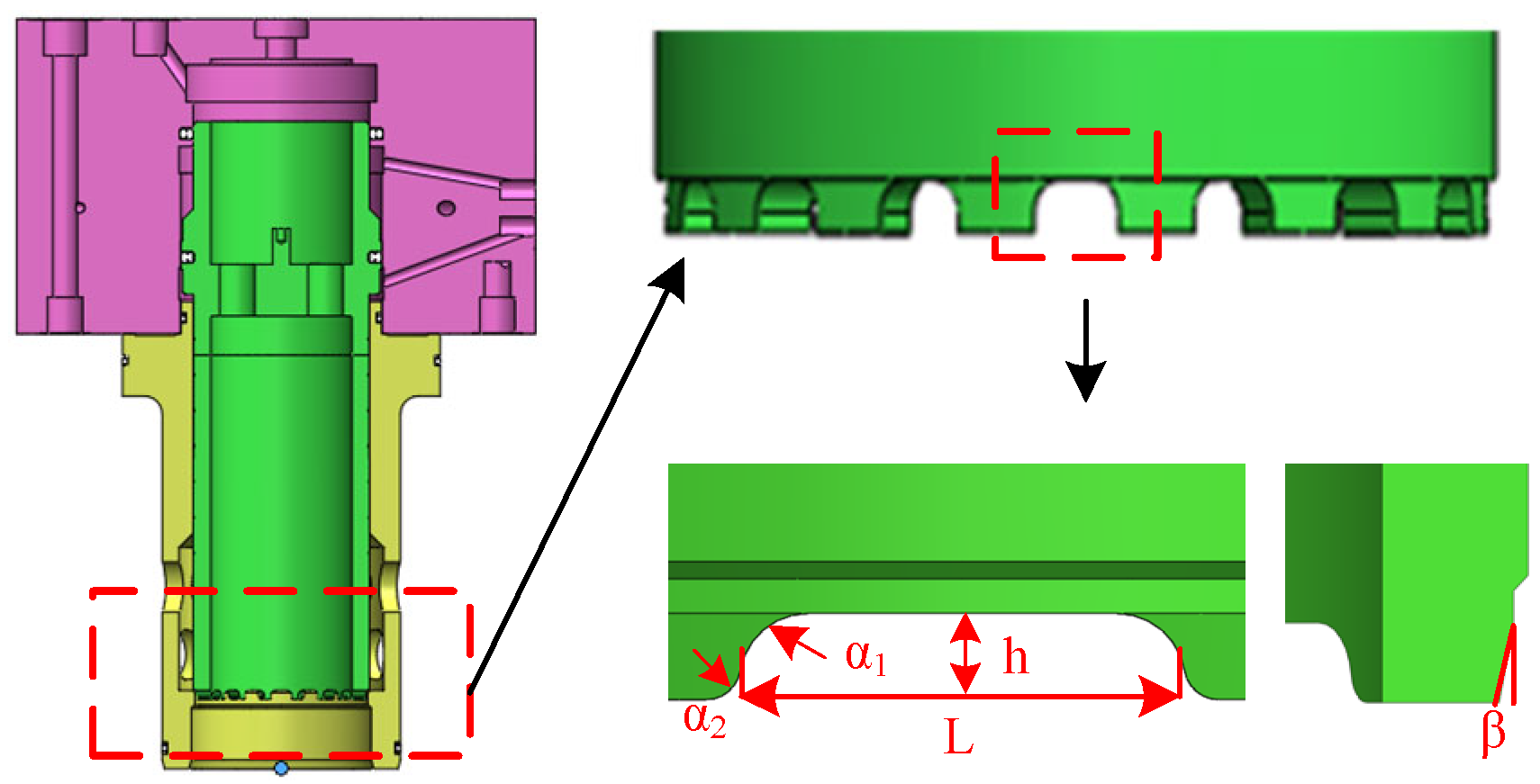 $\alpha_1$
h
$\alpha_2$
L
$\beta$