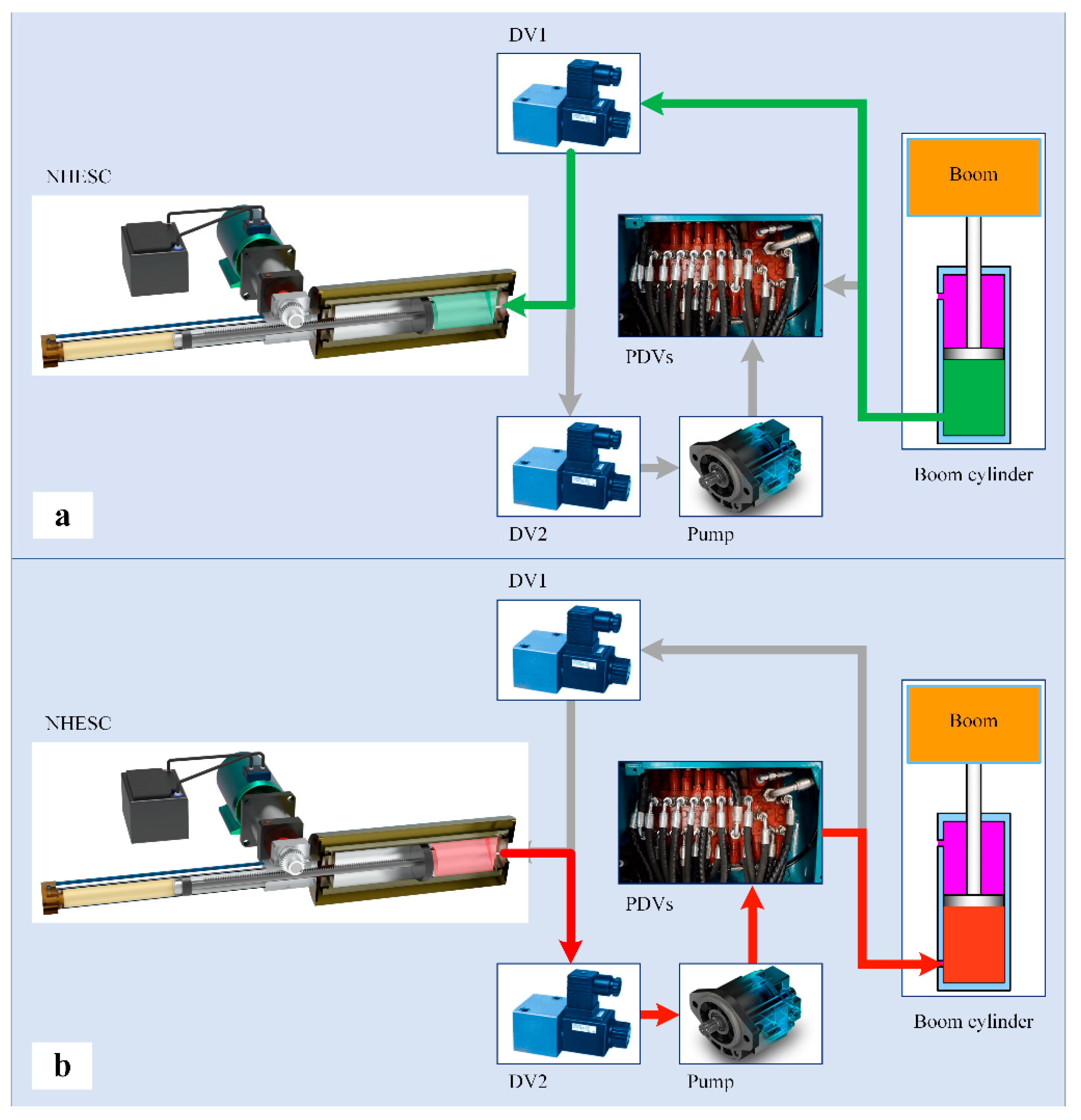 DV1

NHESC

Boom

PDVs

Boom cylinder

a

DV2

Pump

DV1

NHESC

Boom

PDVs

Boom cylinder

b

DV2

Pump