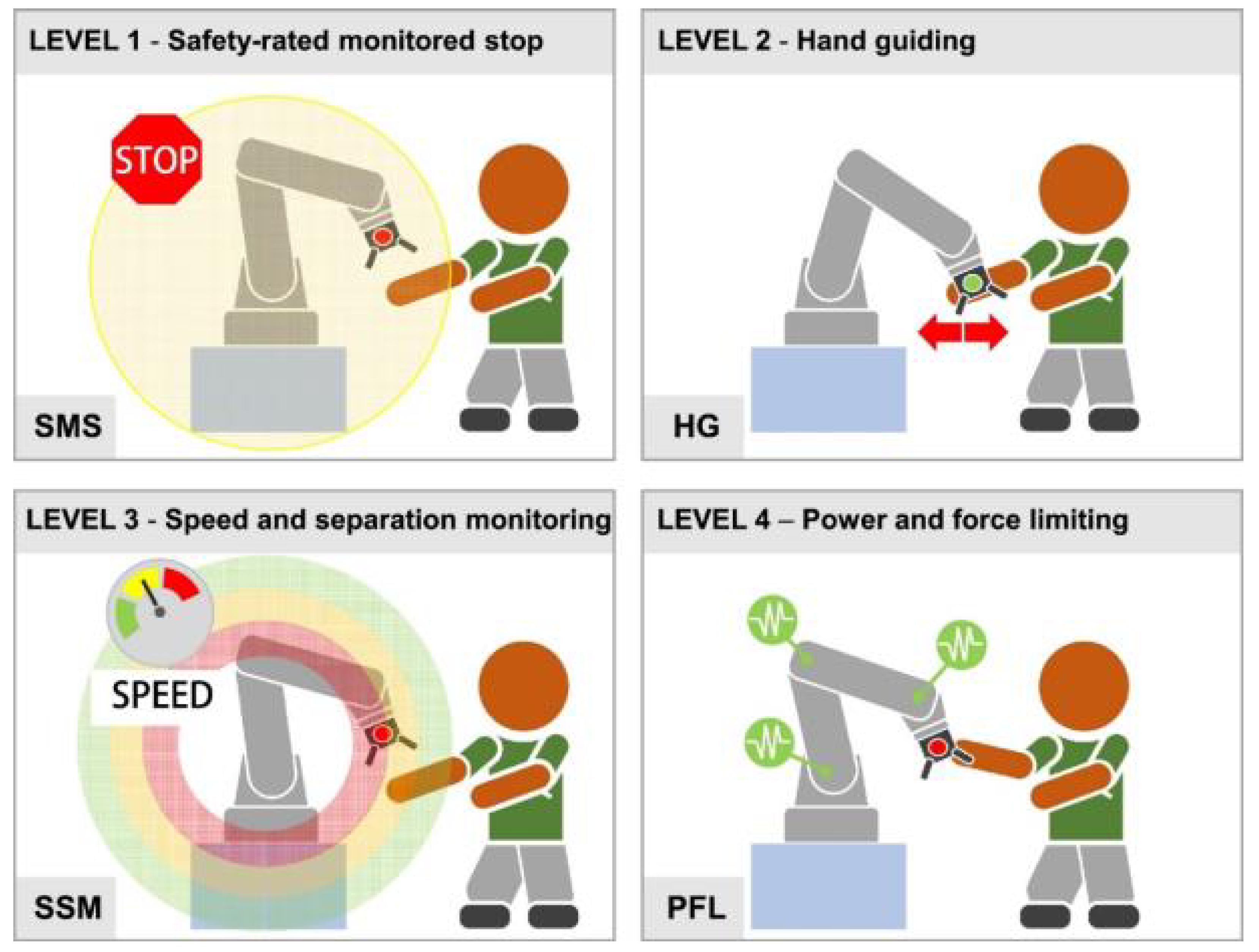 LEVEL 1 - Safety-rated monitored stop

STOP

SMS

LEVEL 2 - Hand guiding

HG

LEVEL 3 - Speed and separation monitoring

SPEED

SSM

LEVEL 4 – Power and force limiting

PFL