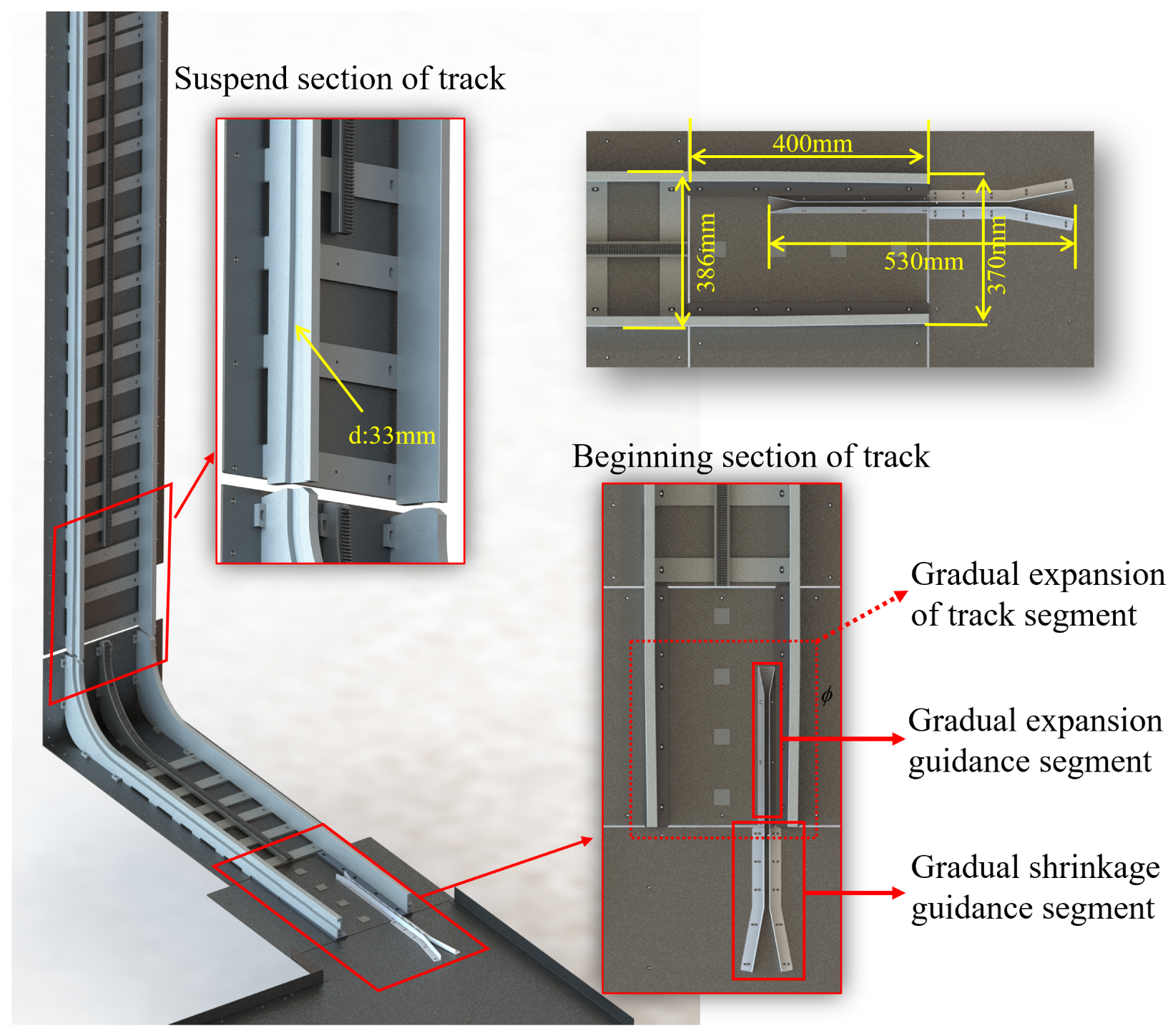 Suspend section of track

d:33mm

400mm

386mm

530mm

370mm

Beginning section of track

Gradual expansion of track segment

$\phi$

Gradual expansion guidance segment

Gradual shrinkage guidance segment