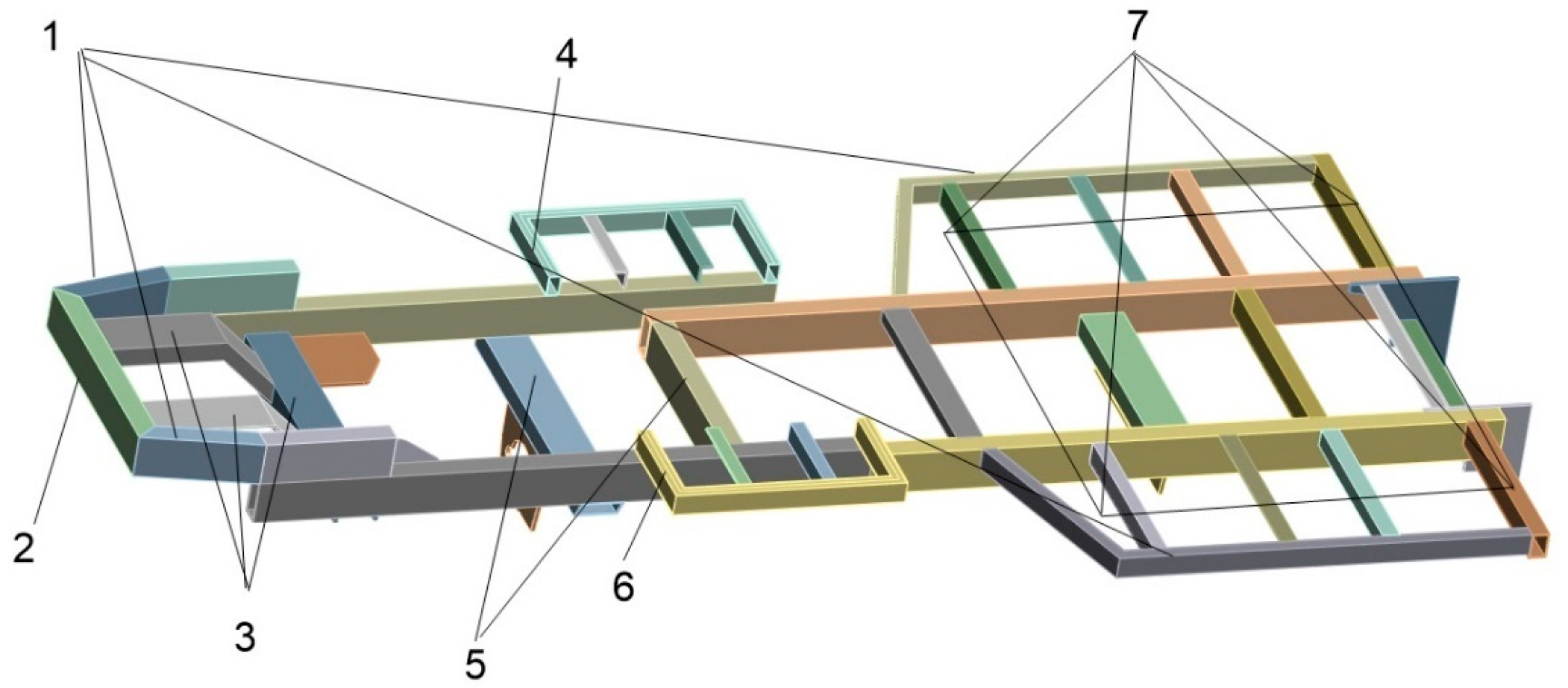 1
4
7
2
3
5
6