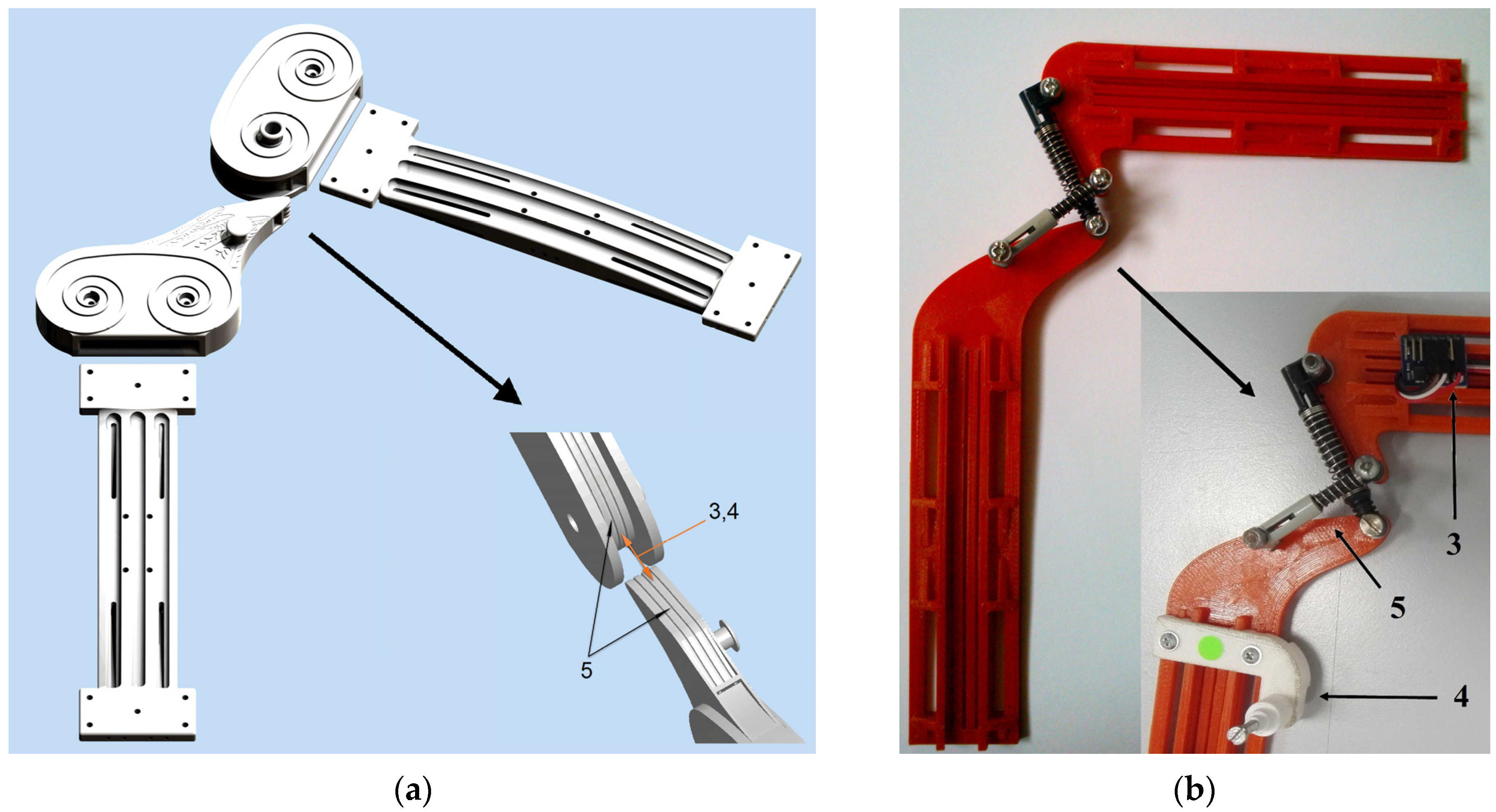 3,4

5

(a)

3

5

4

(b)