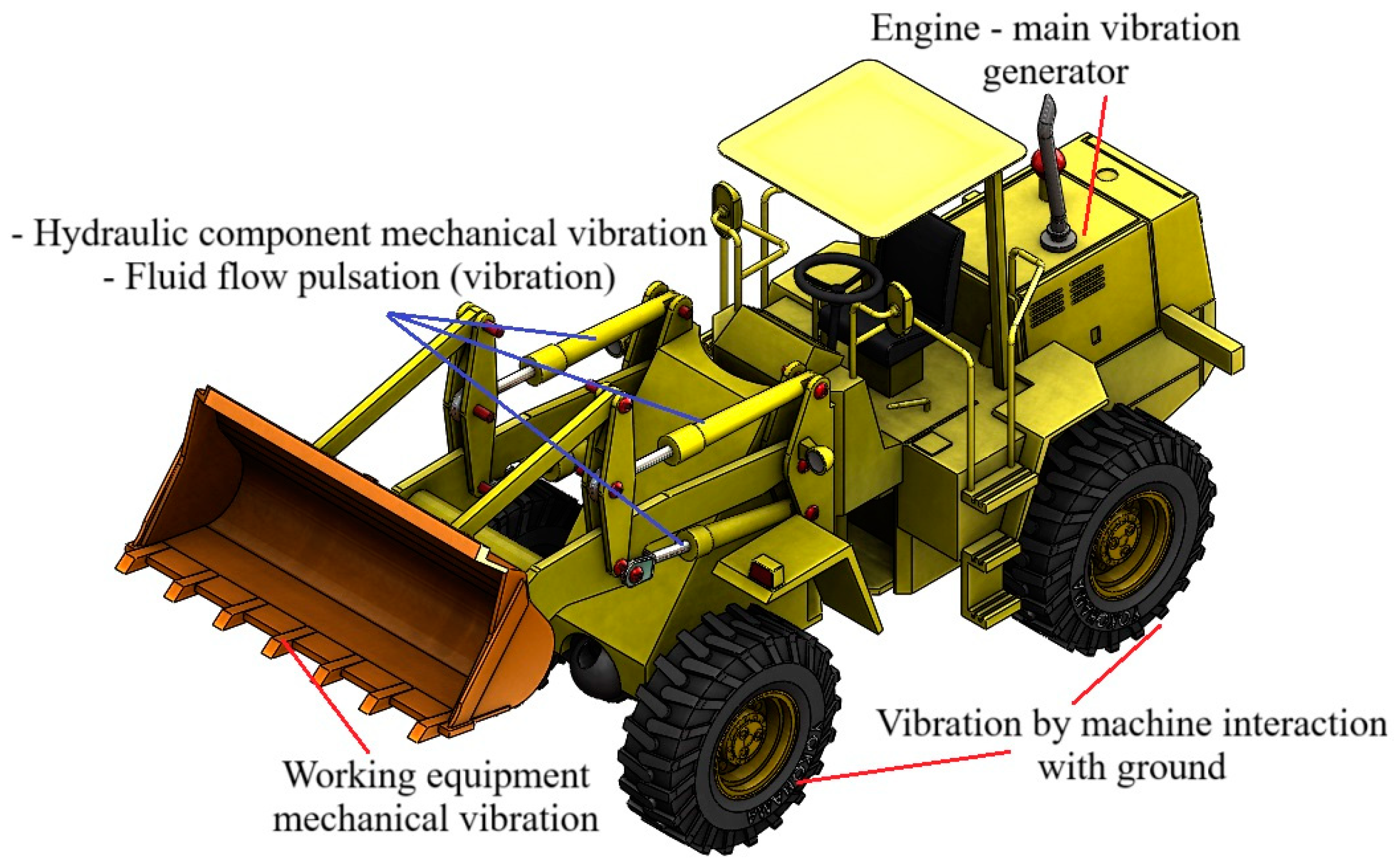 Engine - main vibration generator

- Hydraulic component mechanical vibration
- Fluid flow pulsation (vibration)

YOKOHAMA

YOKOHAMA

Vibration by machine interaction with ground

Working equipment mechanical vibration