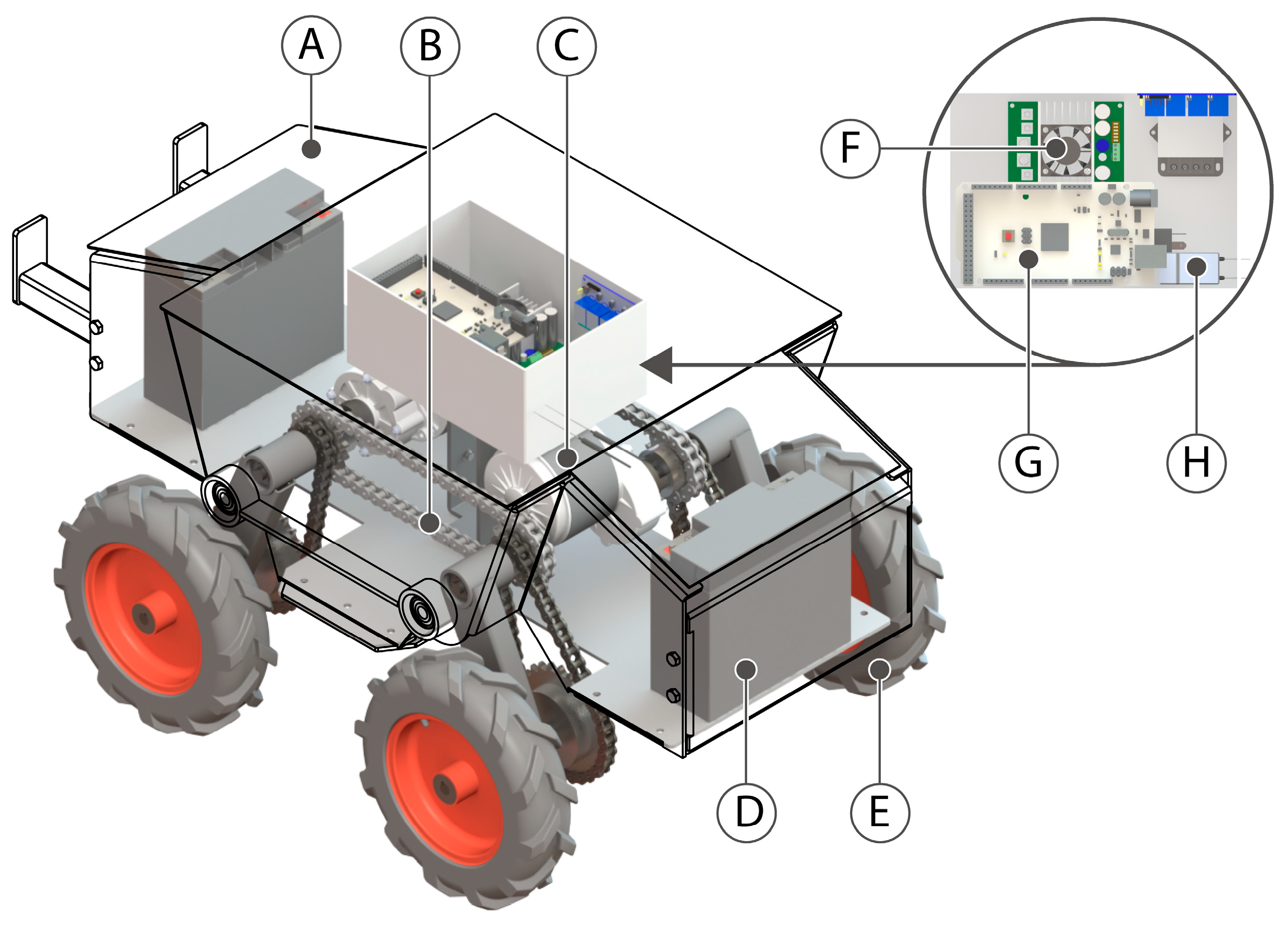 A
B
C
F
G
H
D
E