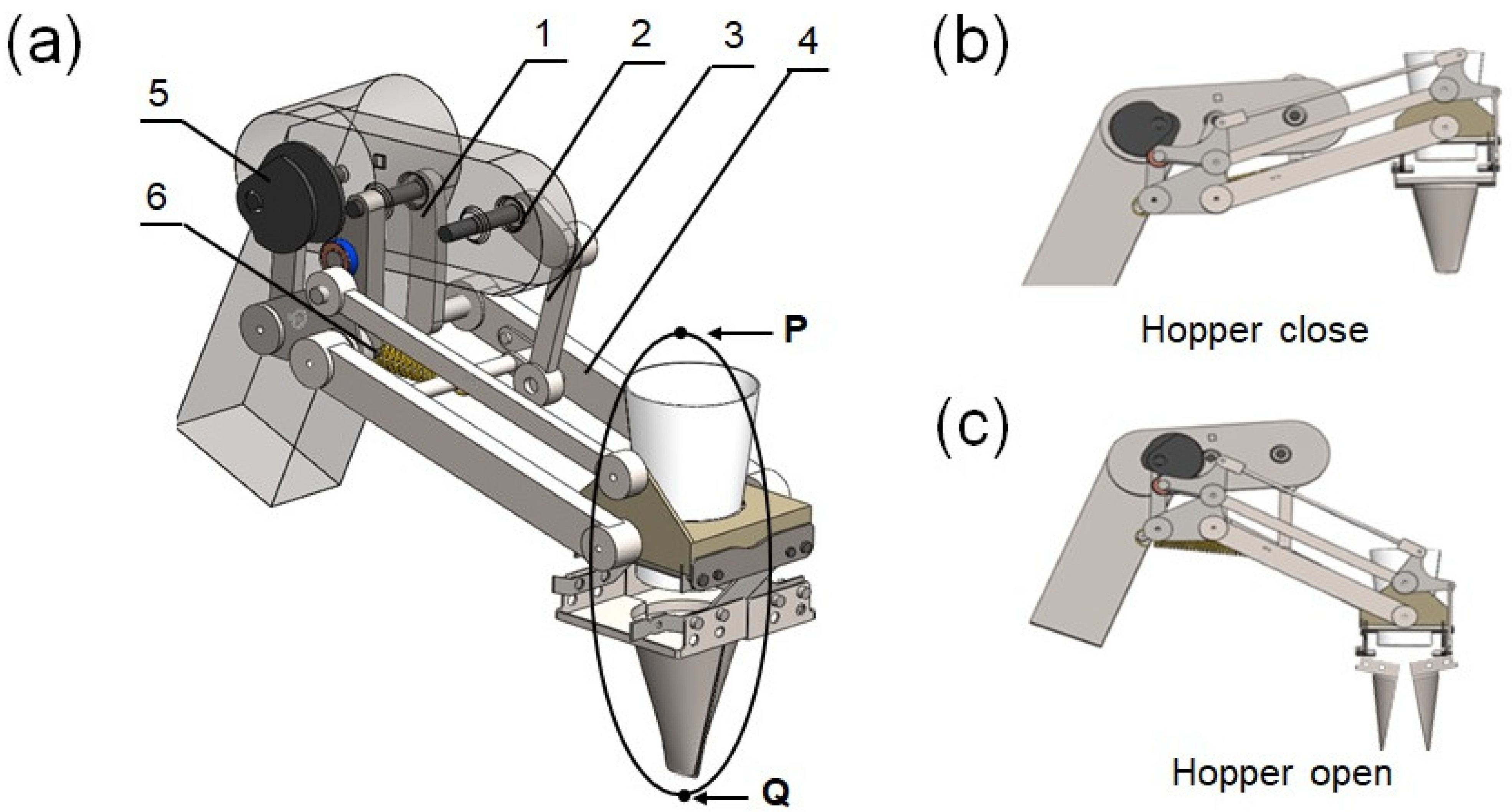 (a)
1
2
3
4
5
6
P
Q
(b)
Hopper close
(c)
Hopper open