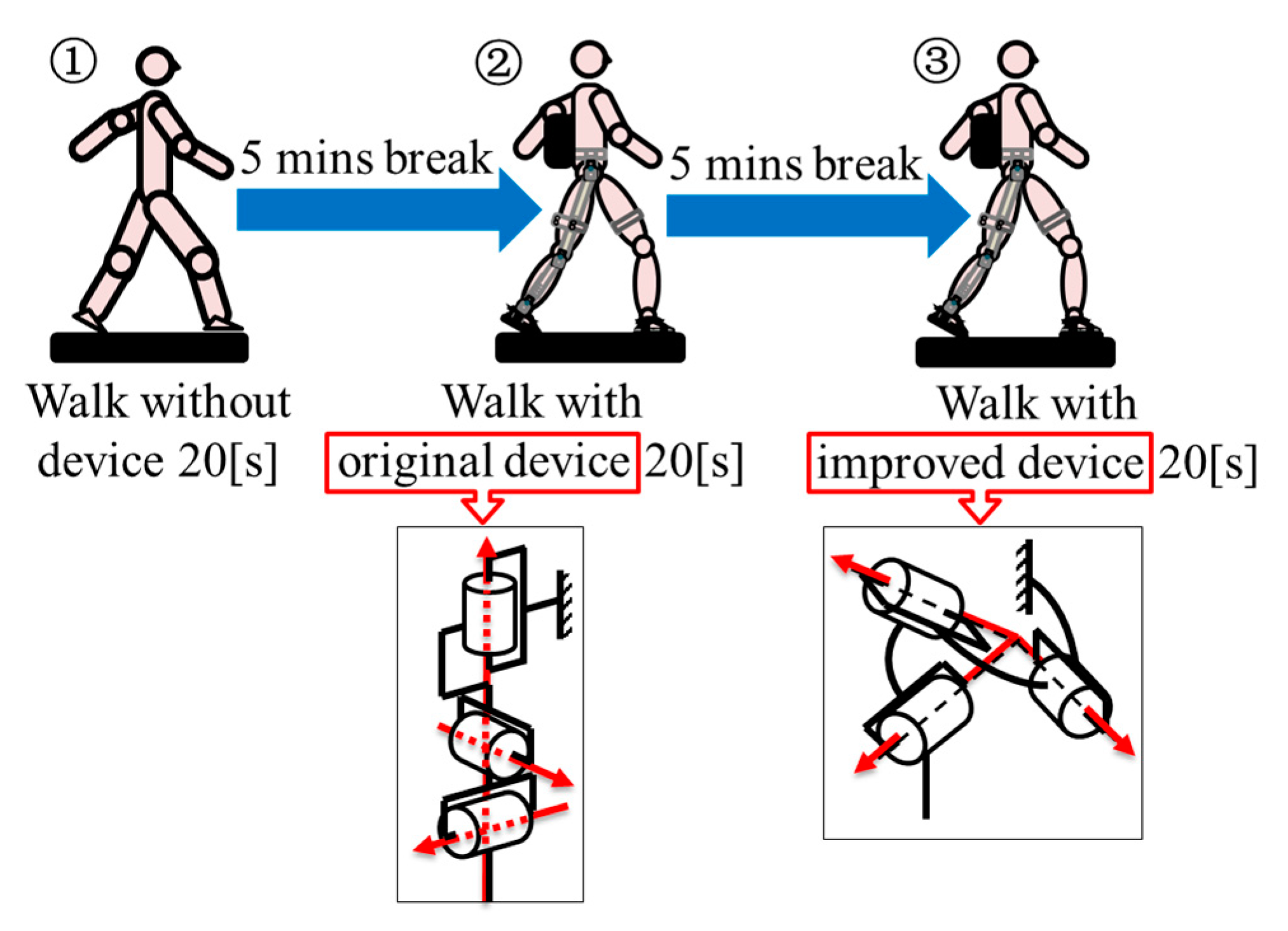 ①

5 mins break

②

5 mins break

③

Walk without device 20[s]

Walk with original device 20[s]

Walk with improved device 20[s]