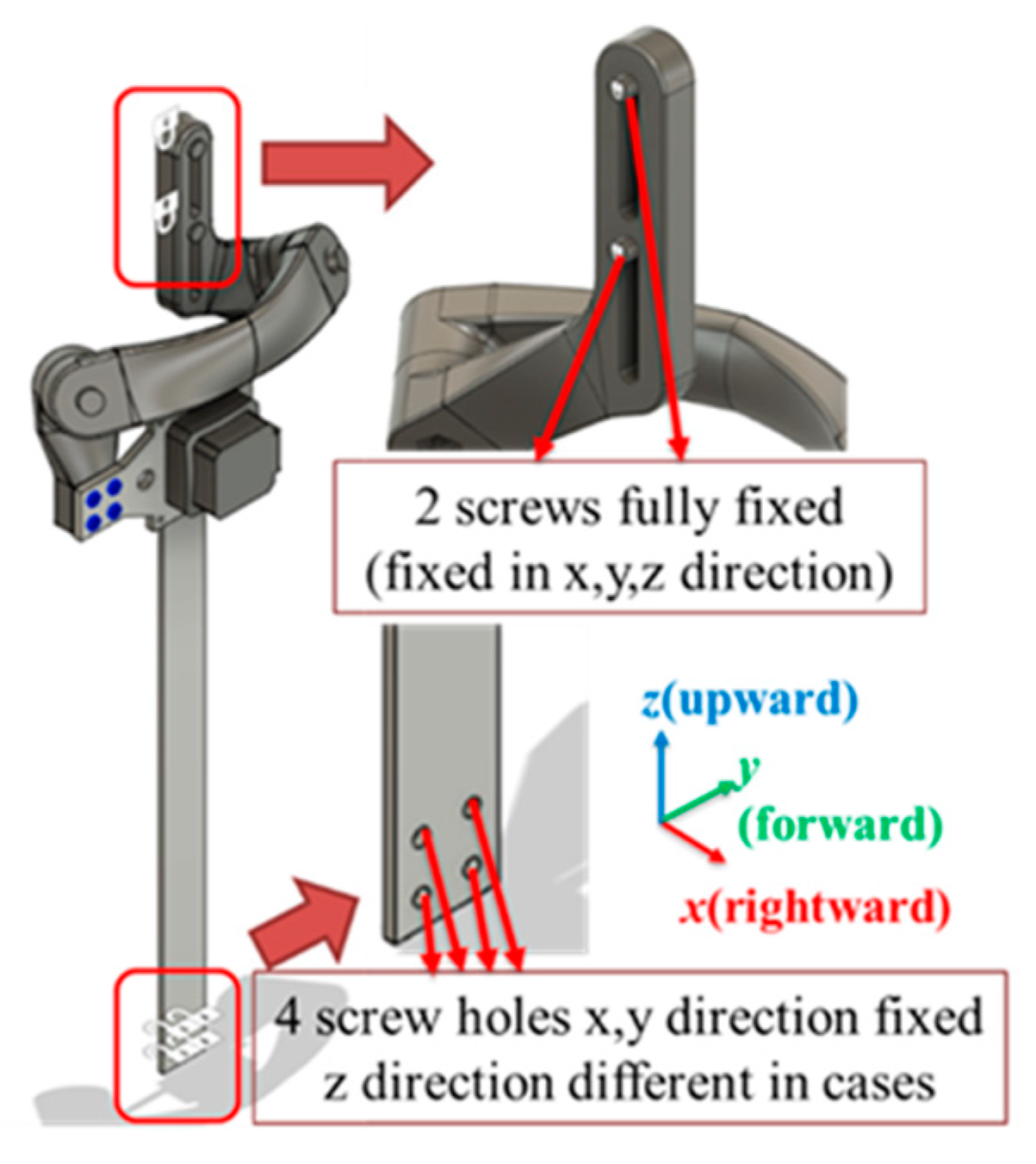 2 screws fully fixed
(fixed in x,y,z direction)

z(upward)

y

(forward)

x(rightward)

4 screw holes x,y direction fixed
z direction different in cases