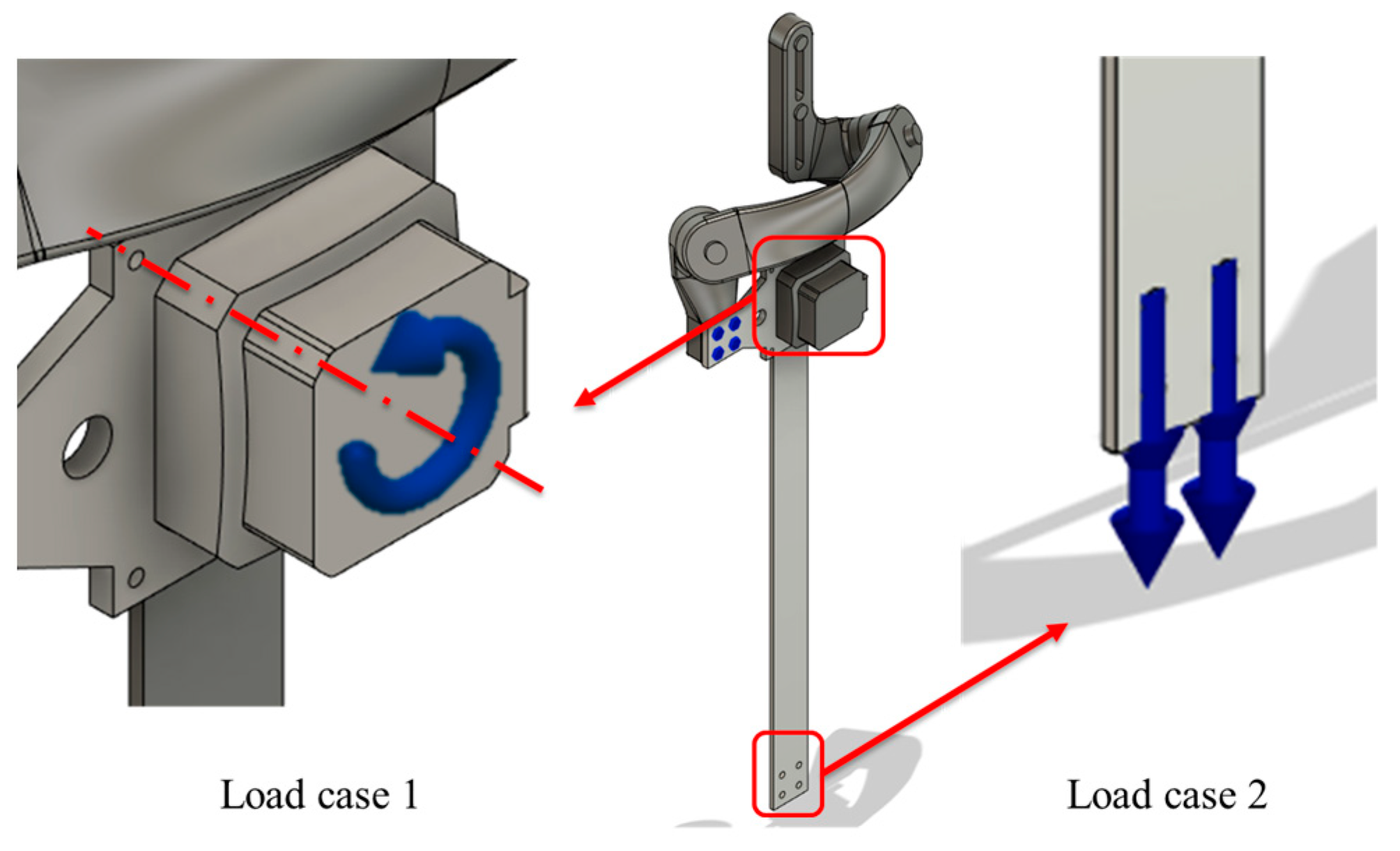 Load case 1

Load case 2