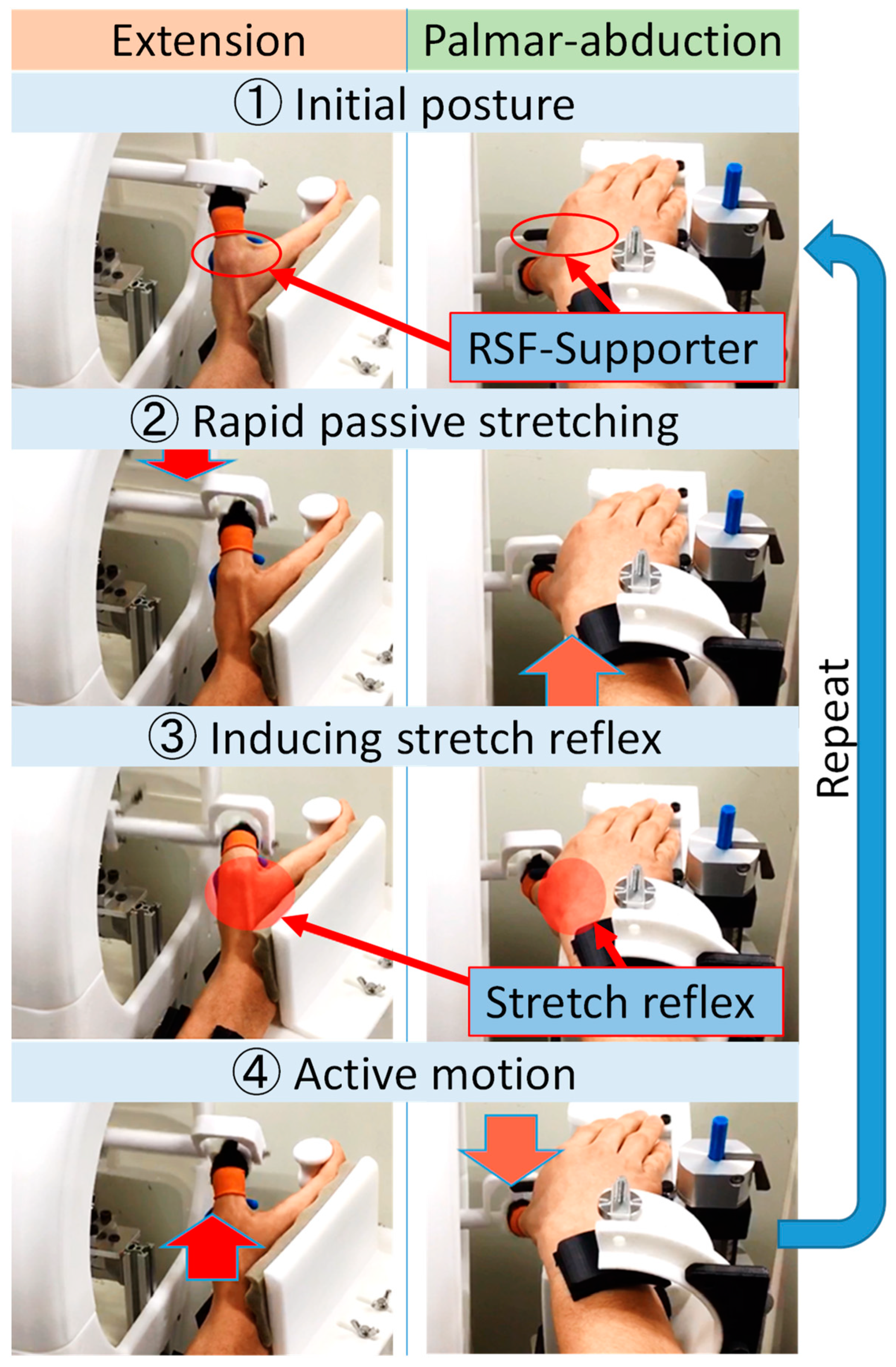 Extension

Palmar-abduction

① Initial posture

RSF-Supporter

② Rapid passive stretching

③ Inducing stretch reflex

Stretch reflex

④ Active motion

Repeat