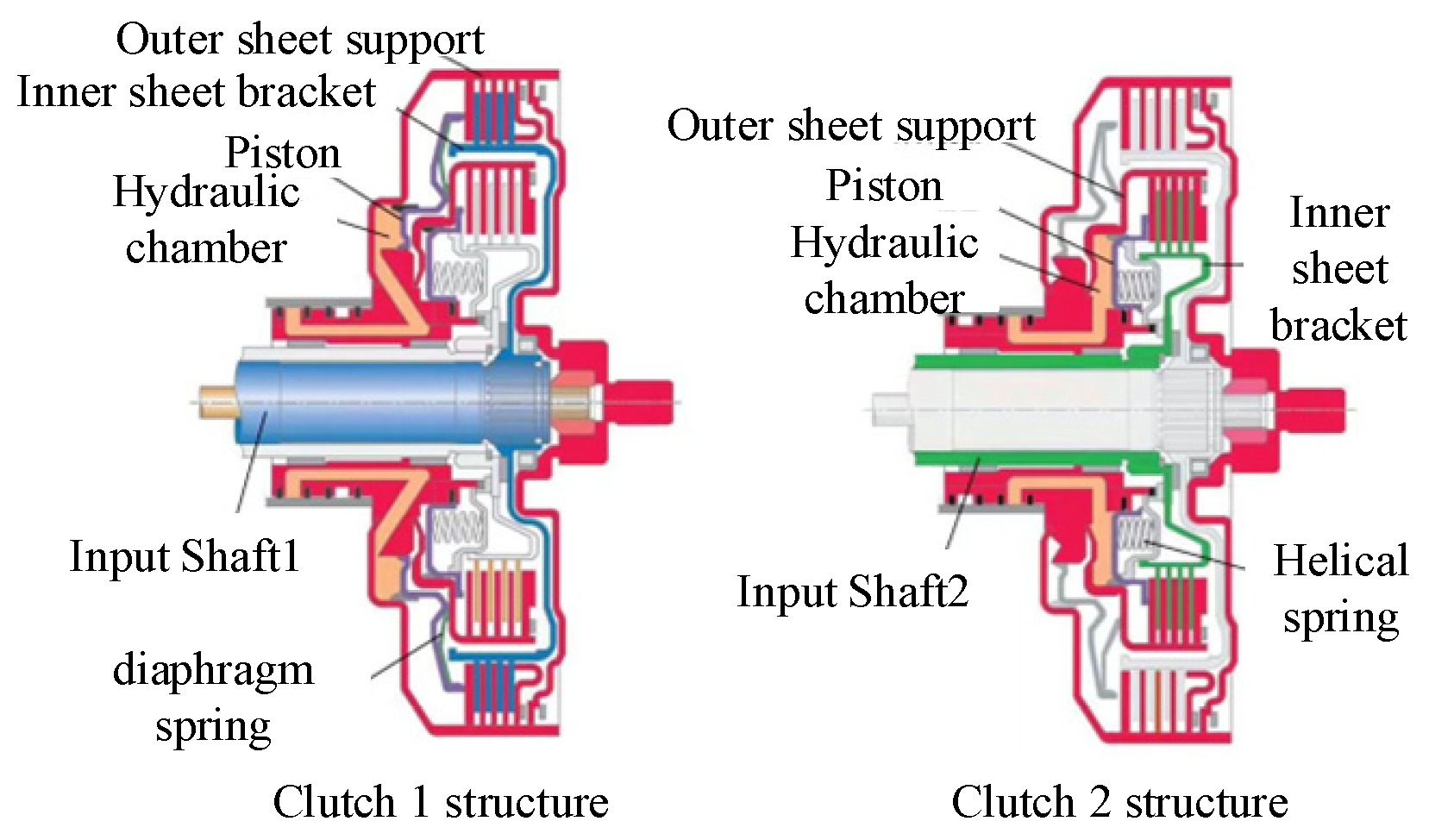 Outer sheet support
Inner sheet bracket
Piston
Hydraulic chamber
Input Shaft1
diaphragm spring
Clutch 1 structure

Outer sheet support
Piston
Hydraulic chamber
Inner sheet bracket
Input Shaft2
Helical spring
Clutch 2 structure