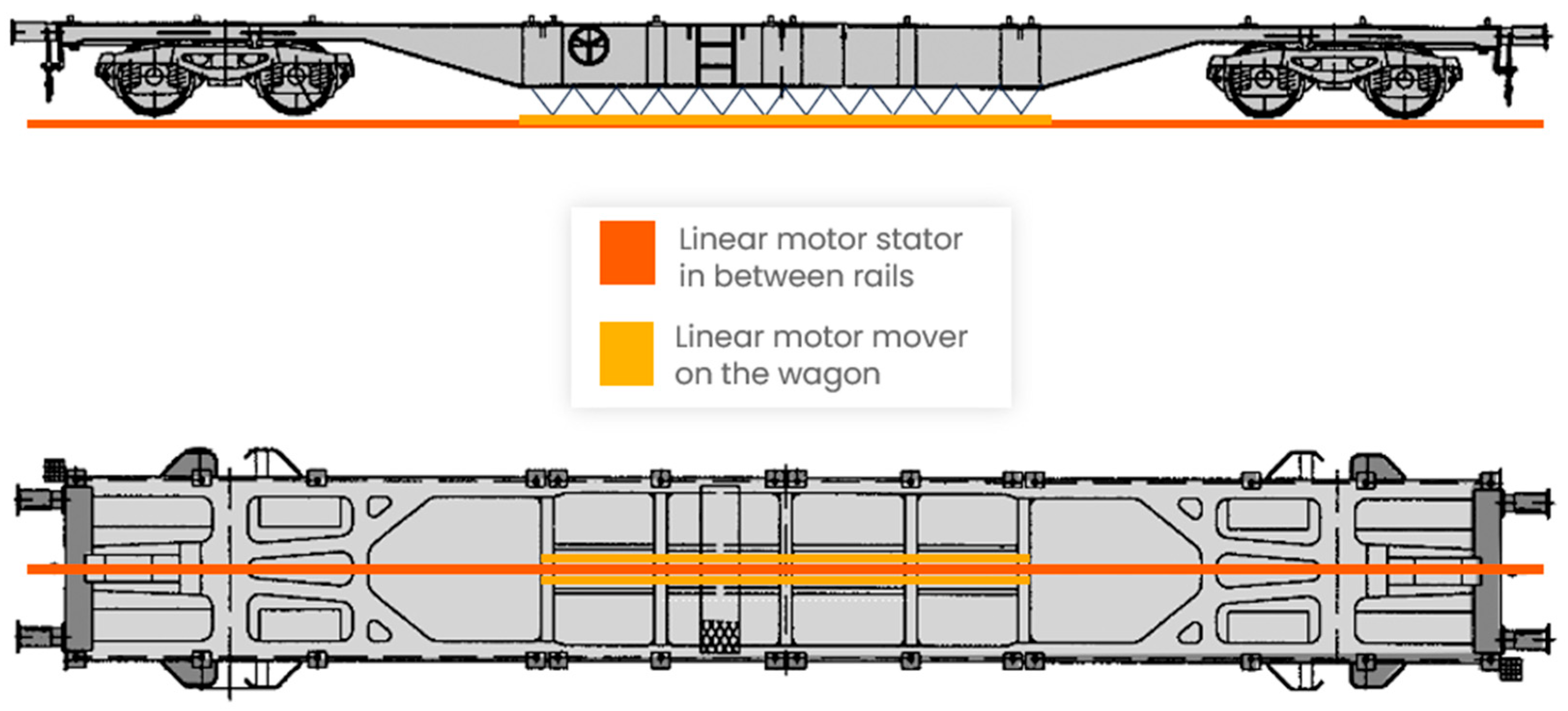 Linear motor stator in between rails

Linear motor mover on the wagon