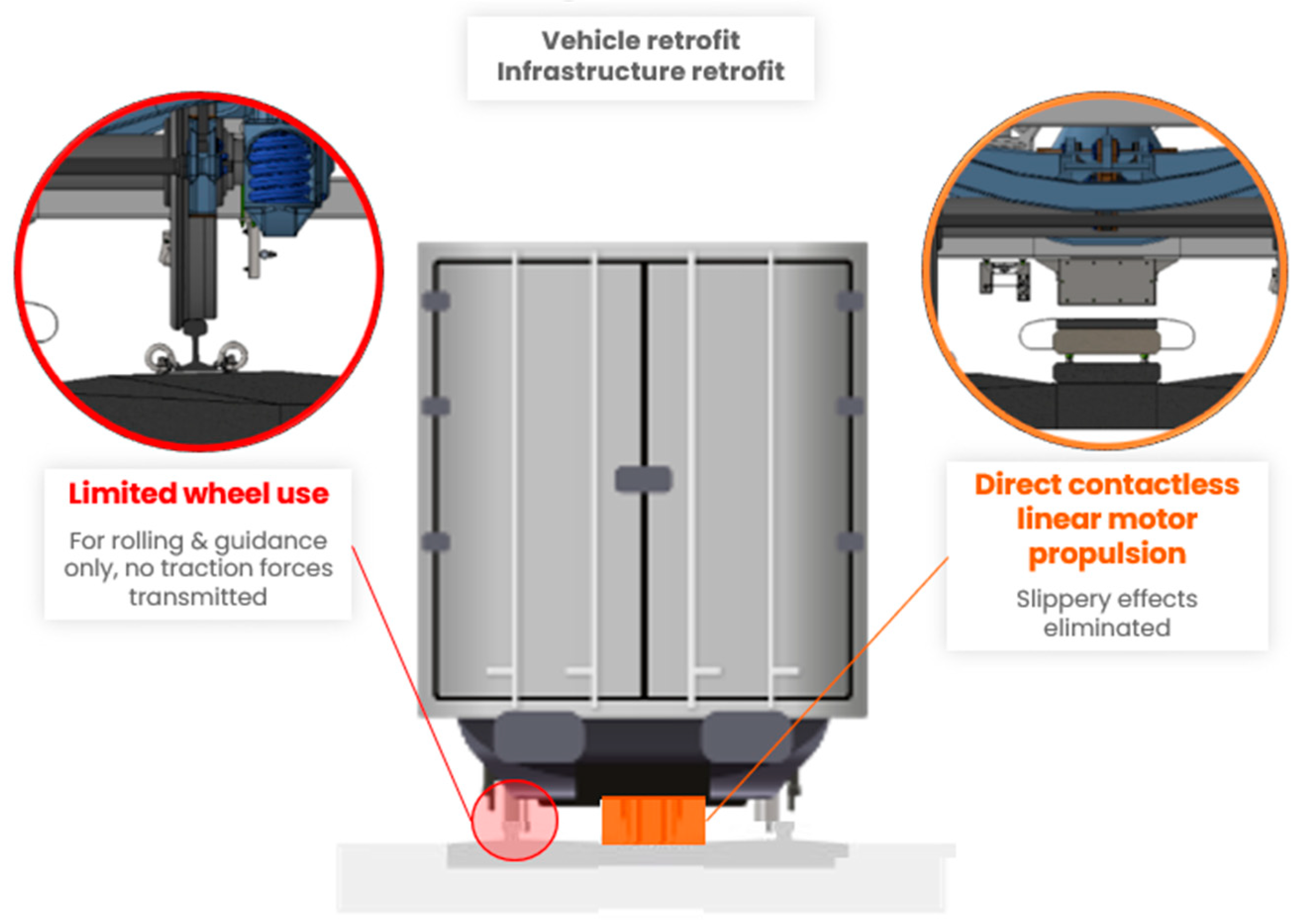 Vehicle retrofit
Infrastructure retrofit

Limited wheel use

For rolling & guidance only, no traction forces transmitted

Direct contactless linear motor propulsion

Slippery effects eliminated