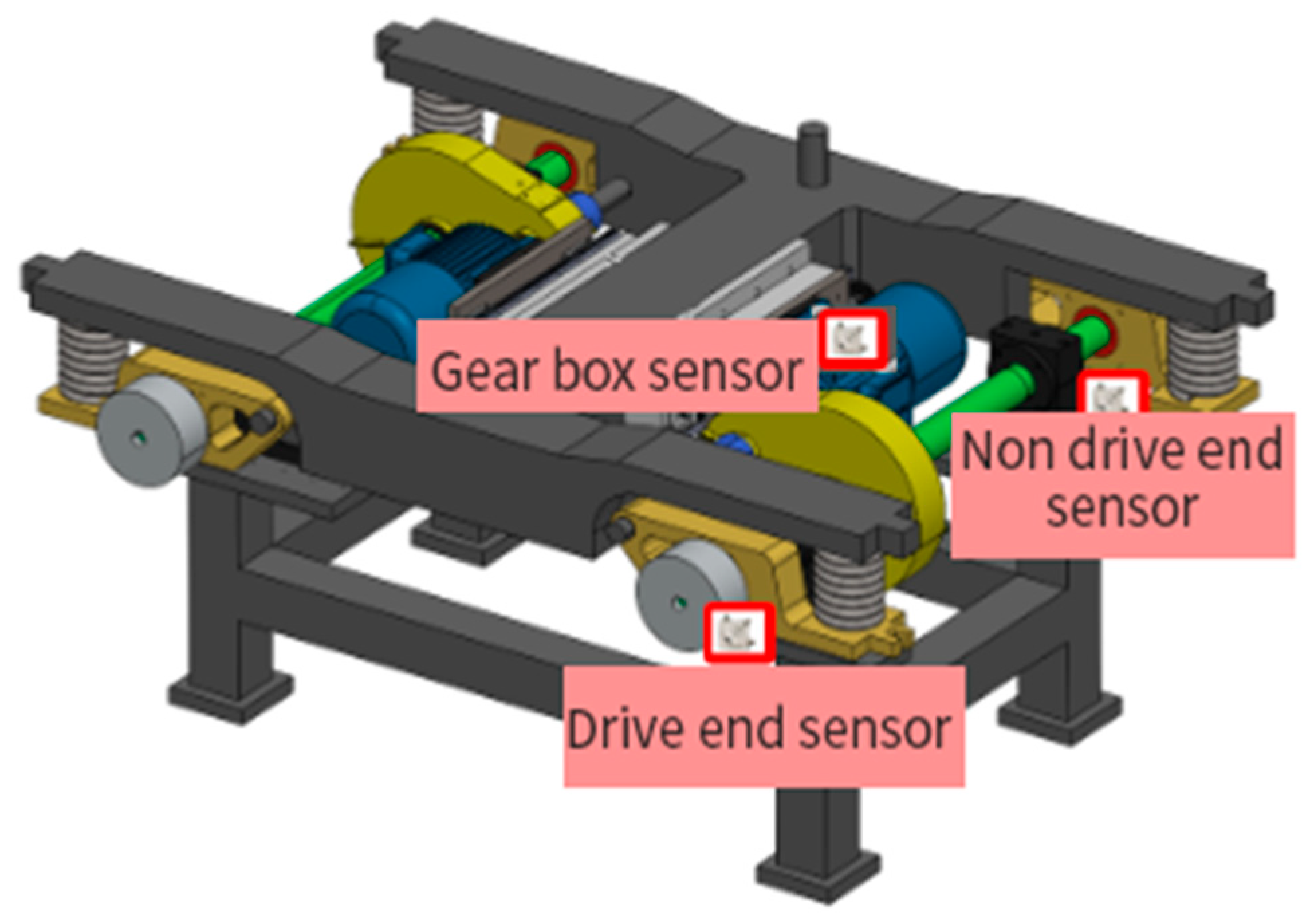 Gear box sensor

Non drive end sensor

Drive end sensor