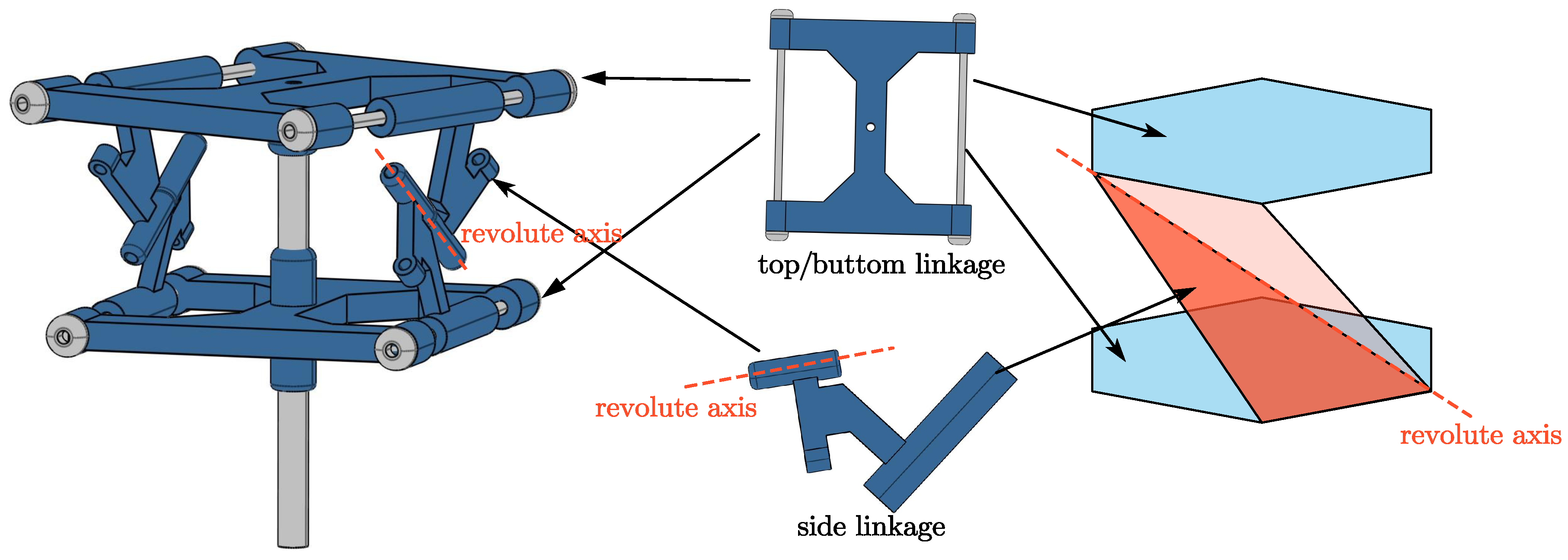 revolute axis

top/buttom linkage

revolute axis

side linkage

revolute axis