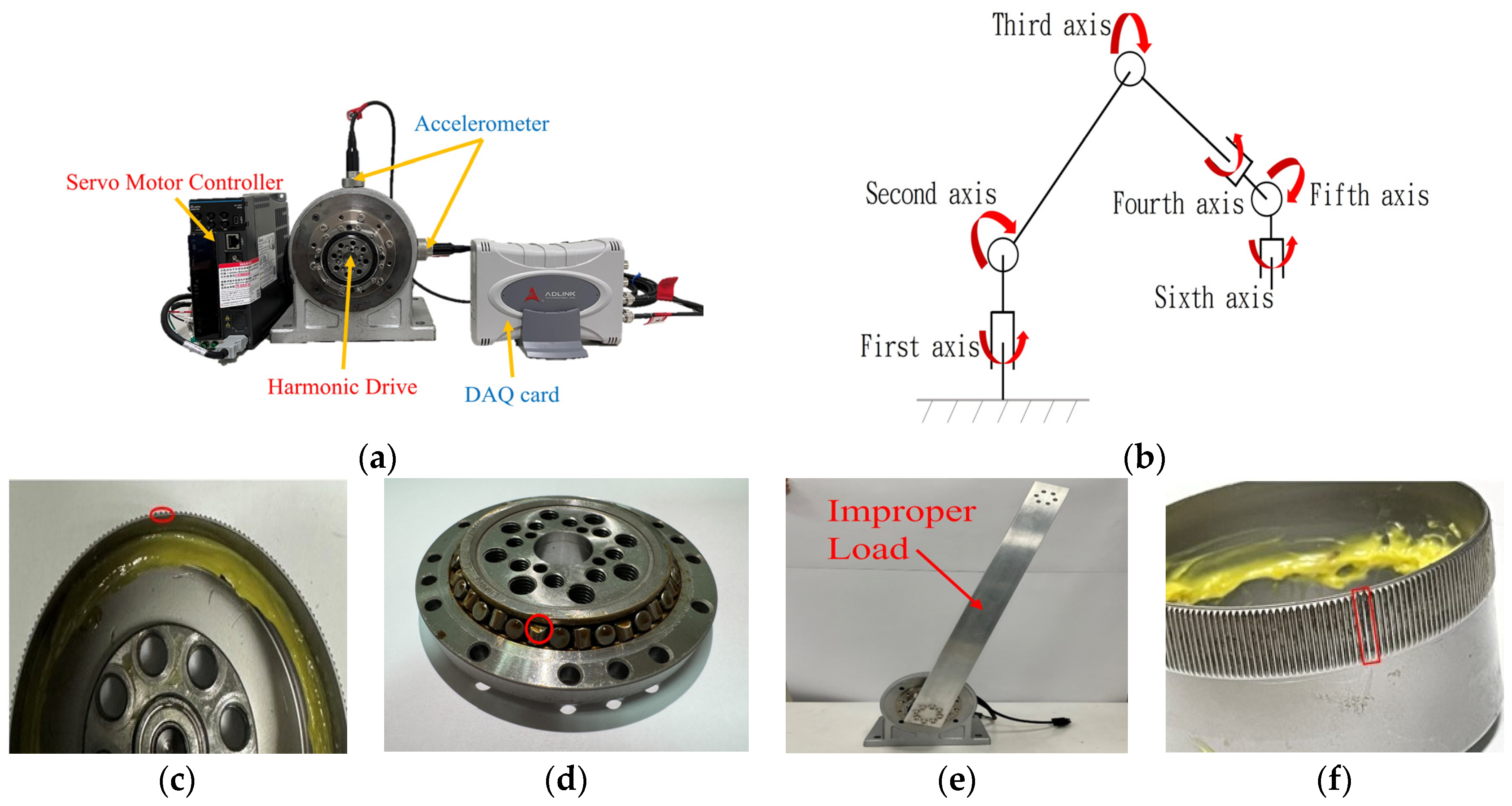 Accelerometer
Servo Motor Controller
ADLINK
Harmonic Drive
DAQ card
(a)

Third axis
Second axis
Fourth axis
Fifth axis
Sixth axis
First axis
(b)

(c)
(d)
Improper Load
(e)
(f)