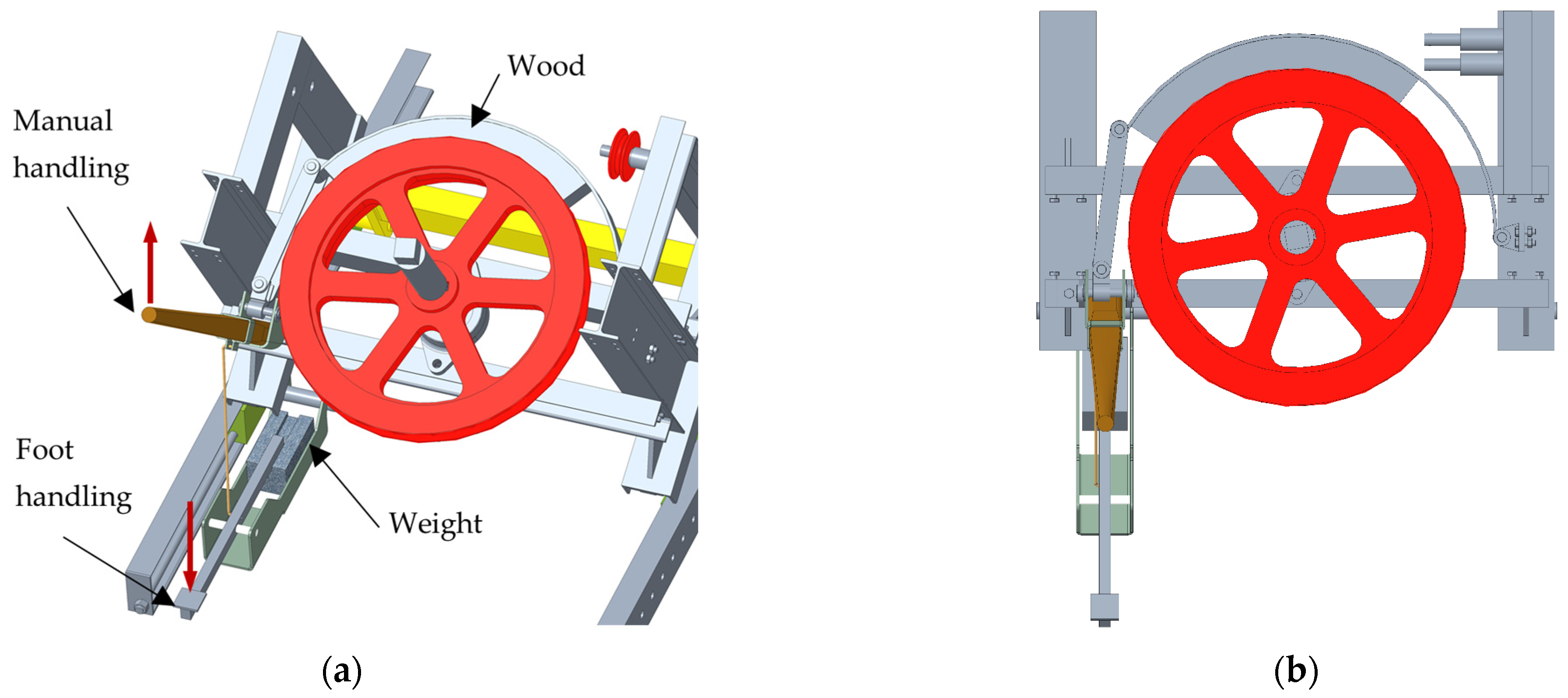 Wood

Manual handling

Foot handling

Weight

(a)

(b)