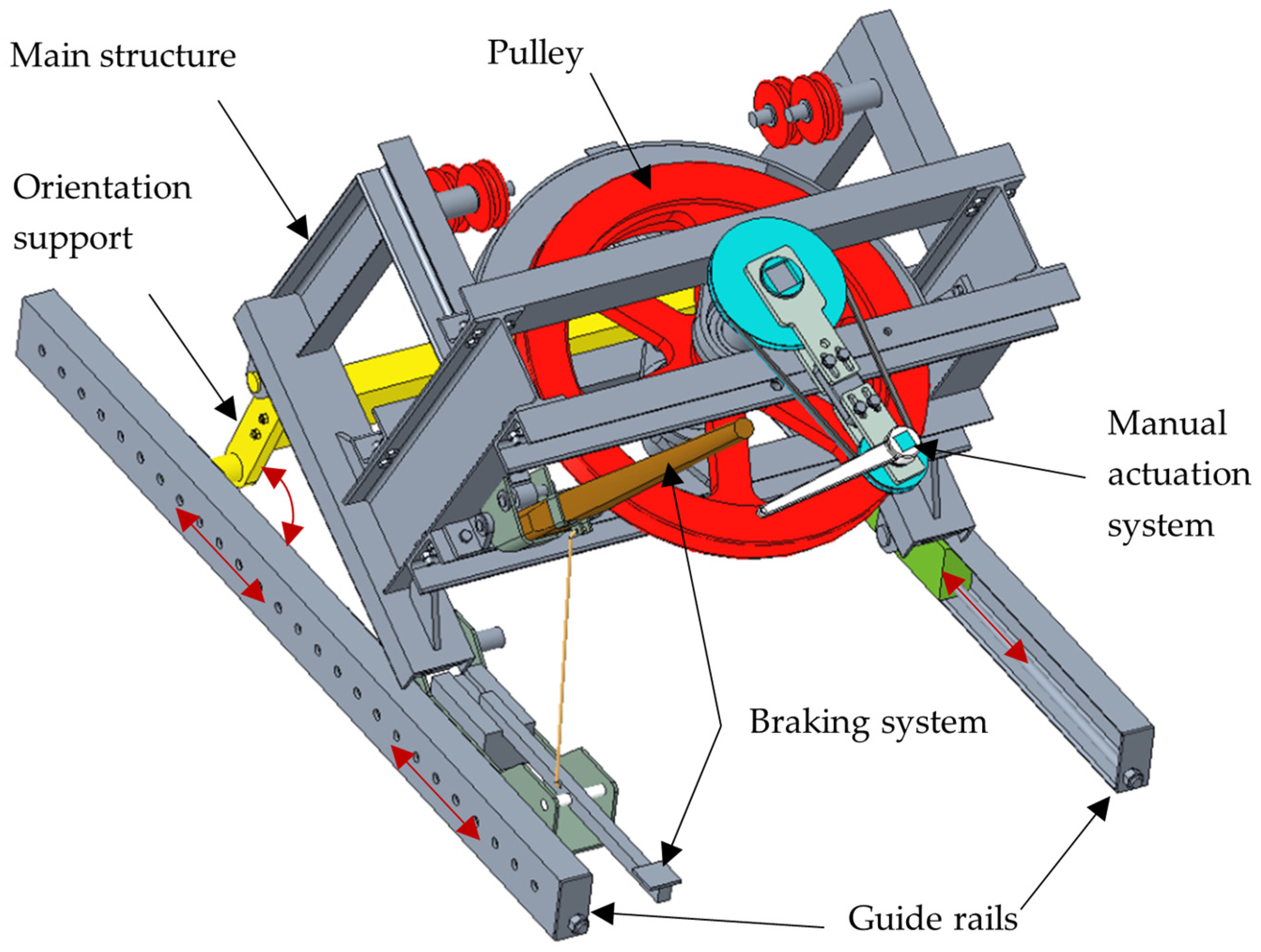 Main structure

Pulley

Orientation support

Manual actuation system

Braking system

Guide rails