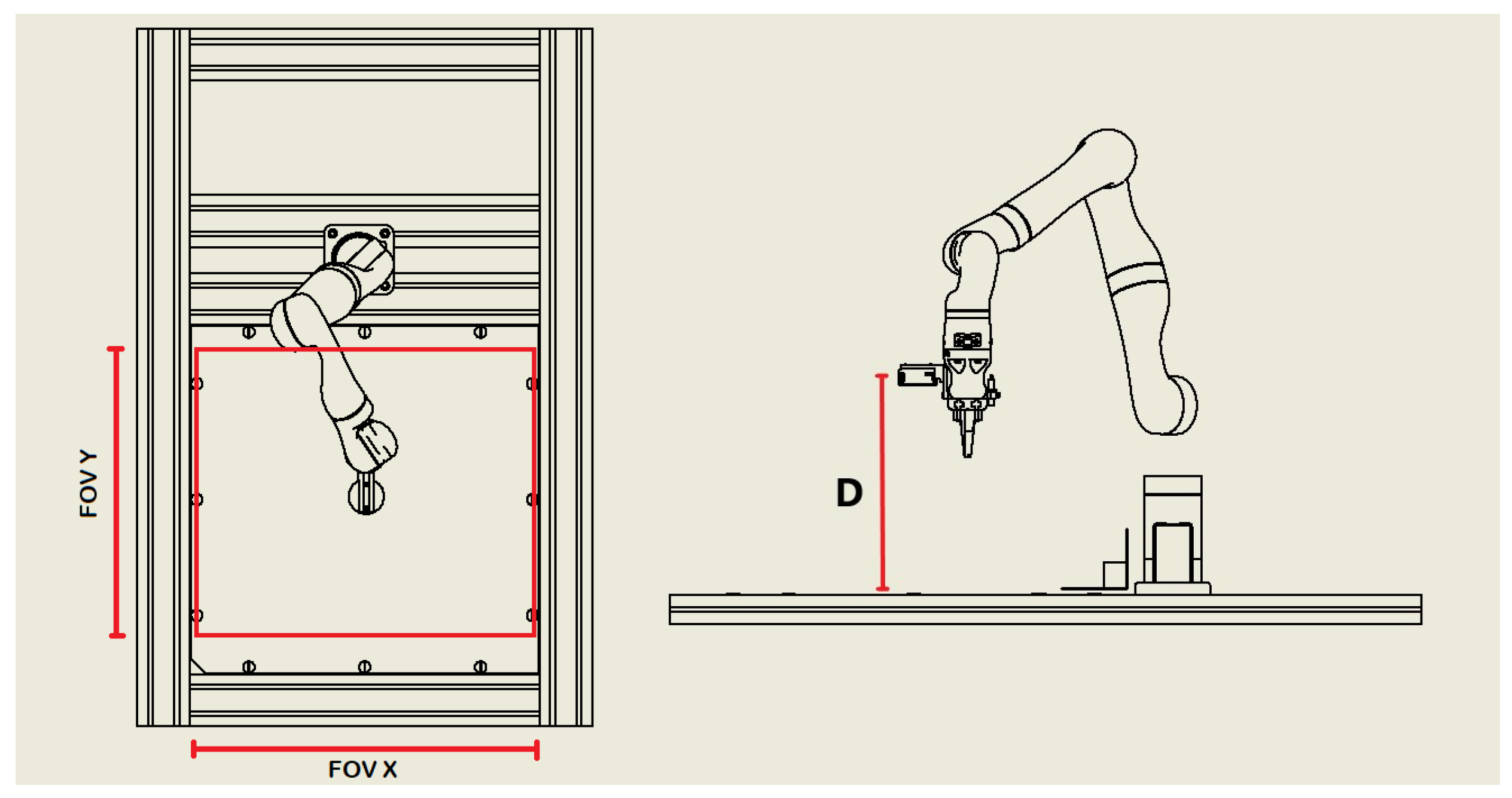 FOV Y

FOV X

D