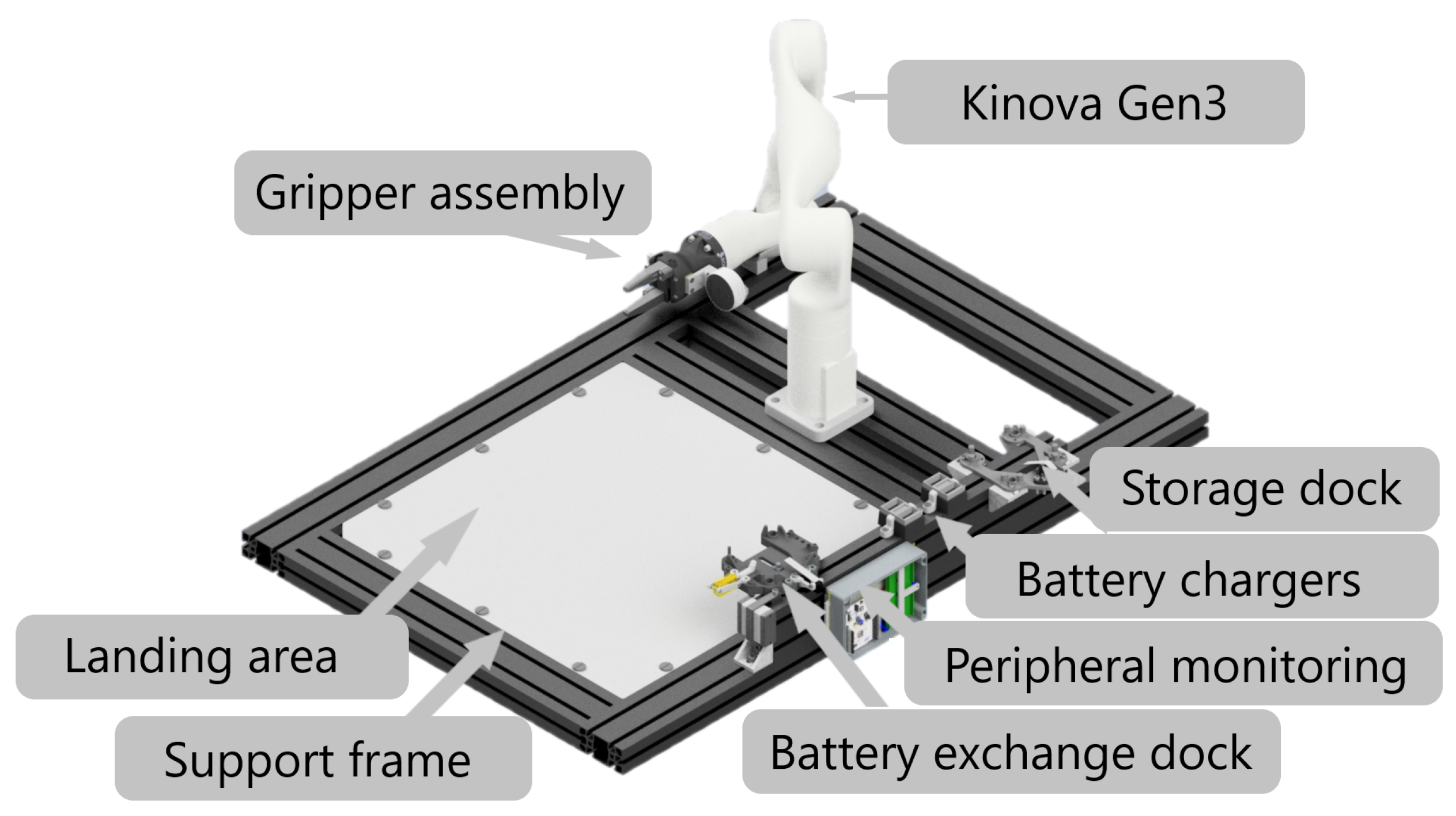 Kinova Gen3

Gripper assembly

Storage dock

Battery chargers

Peripheral monitoring

Landing area

Support frame

Battery exchange dock