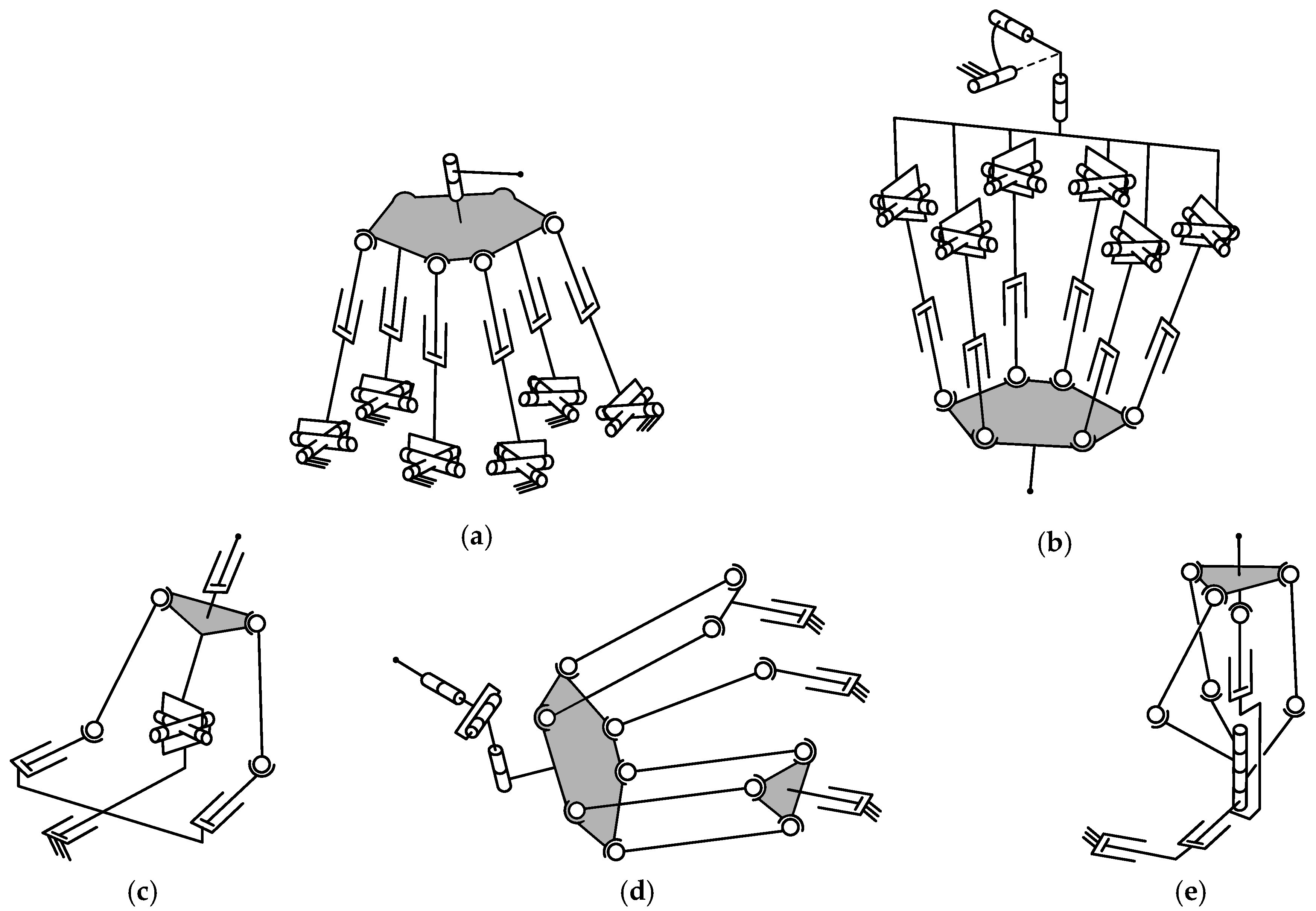 (a)

(b)

(c)

(d)

(e)