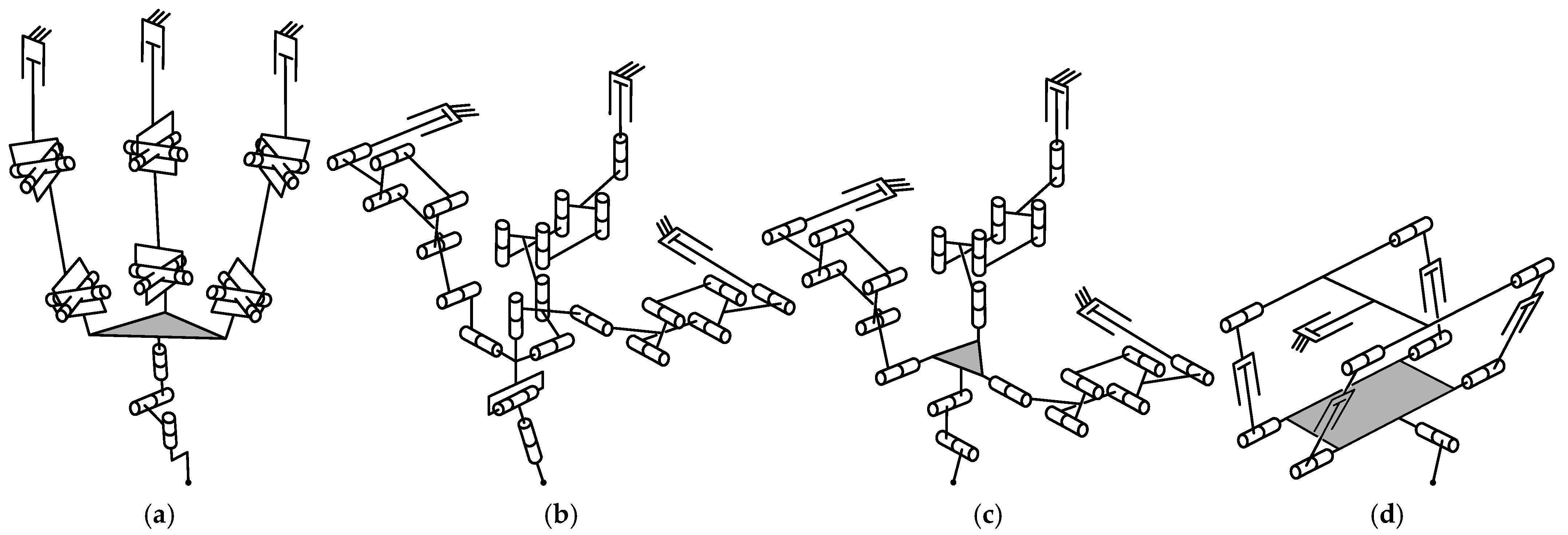 (a)

(b)

(c)

(d)