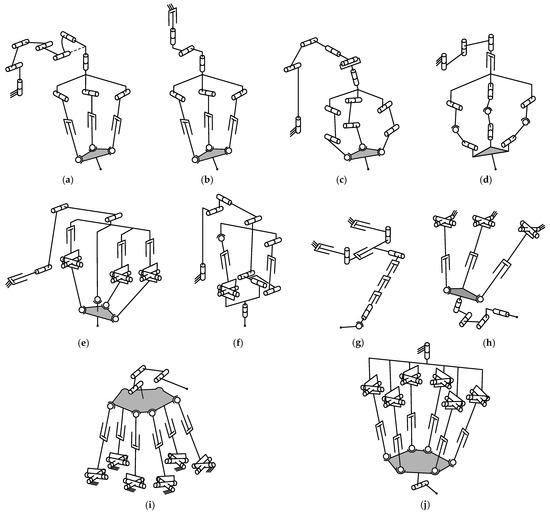 (a)

(b)

(c)

(d)

(e)

(f)

(g)

(h)

(i)

(j)