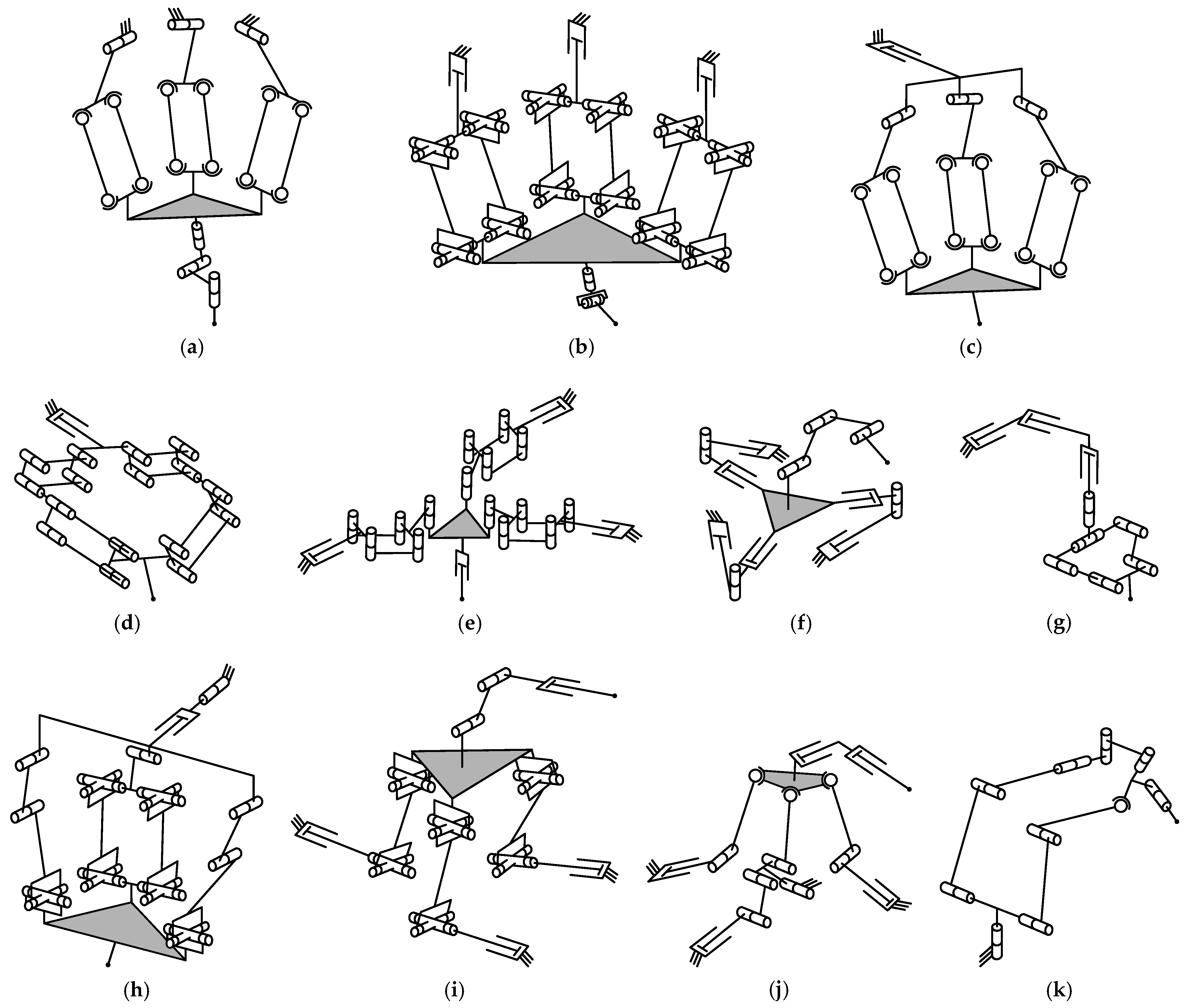 (a)

(b)

(c)

(d)

(e)

(f)

(g)

(h)

(i)

(j)

(k)