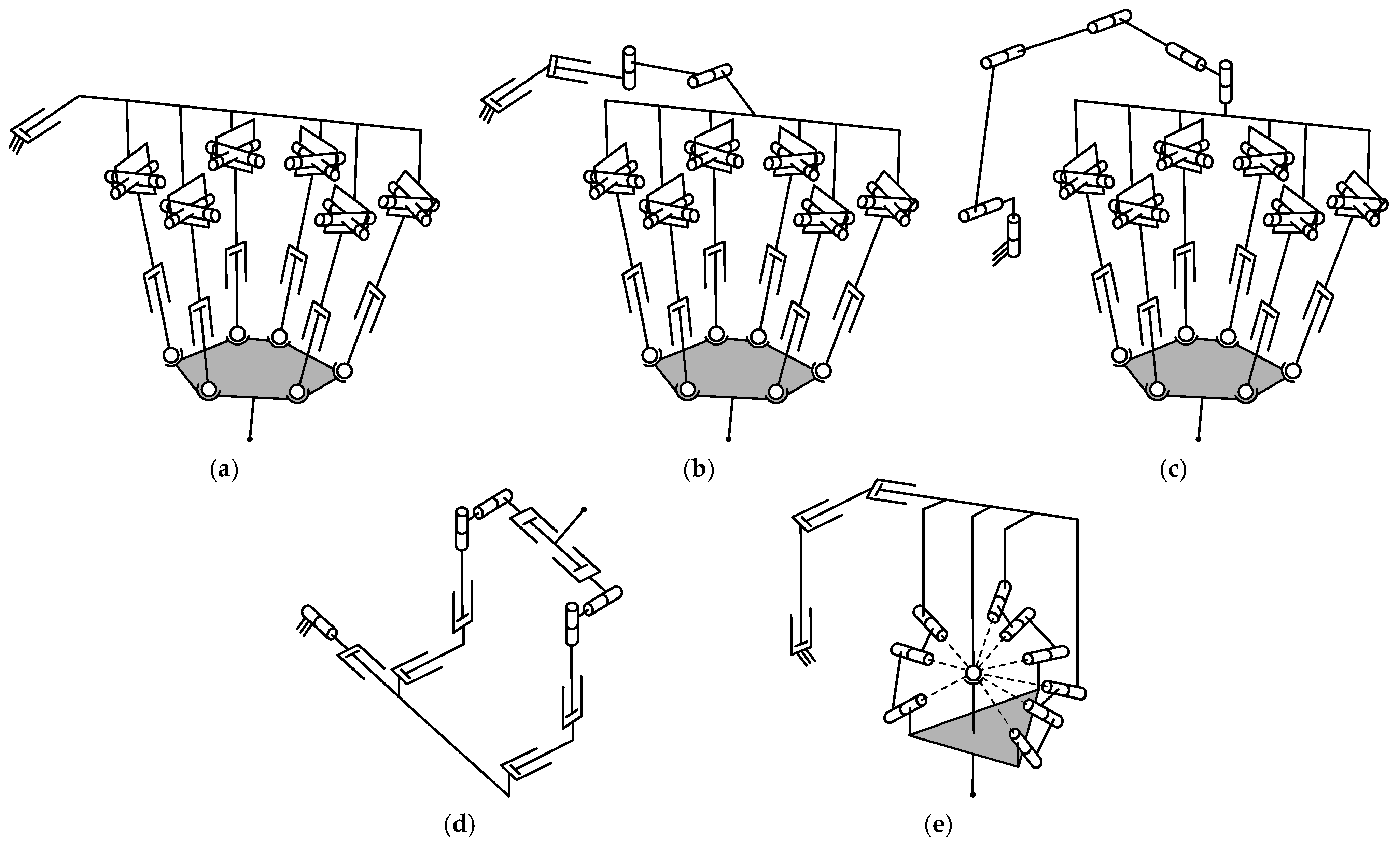 (a)

(b)

(c)

(d)

(e)