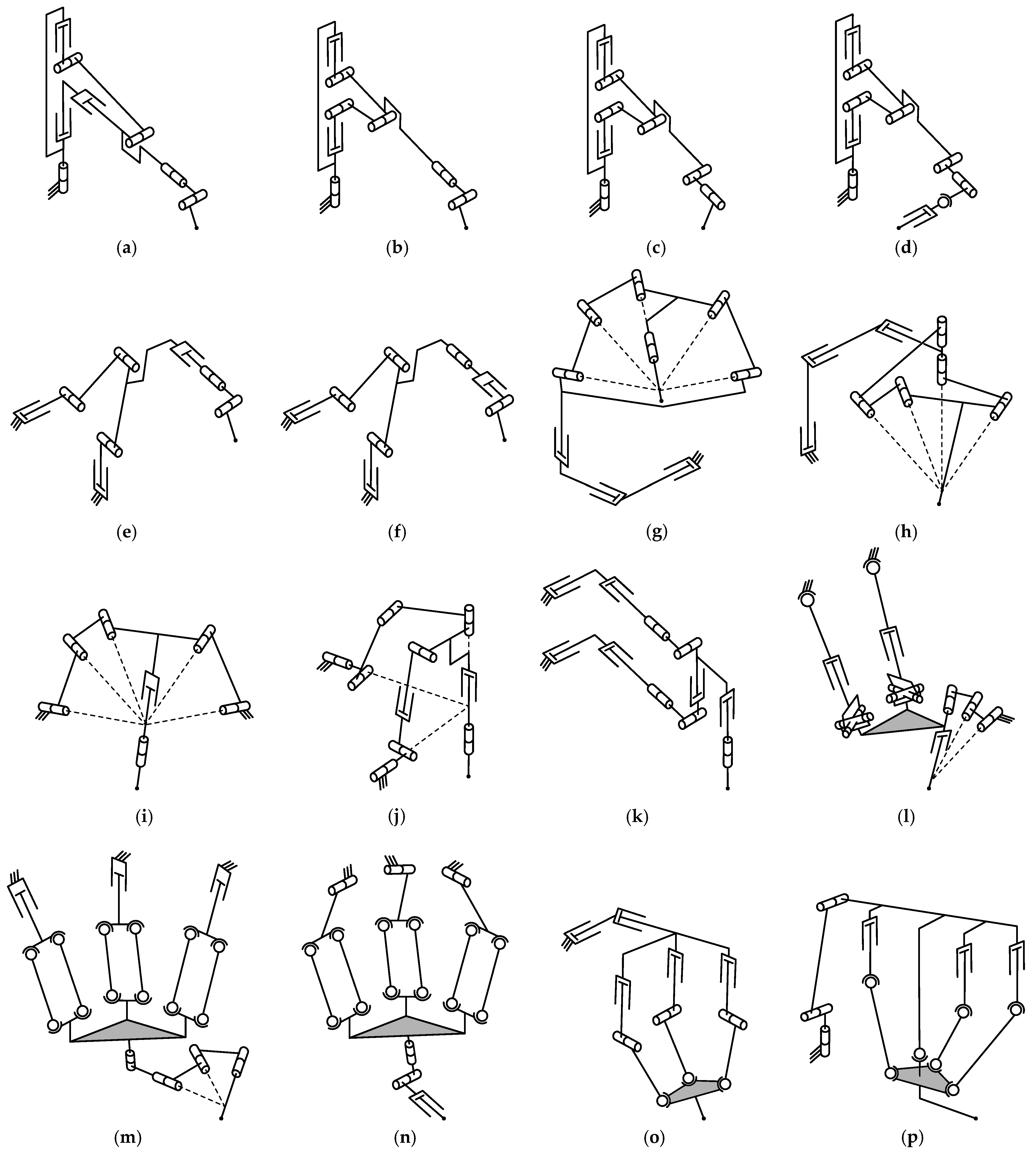 (a) (b) (c) (d)

(e) (f) (g) (h)

(i) (j) (k) (l)

(m) (n) (o) (p)