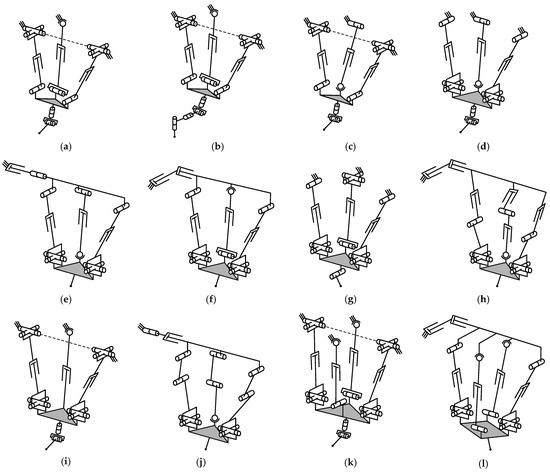 (a)

(b)

(c)

(d)

(e)

(f)

(g)

(h)

(i)

(j)

(k)

(l)