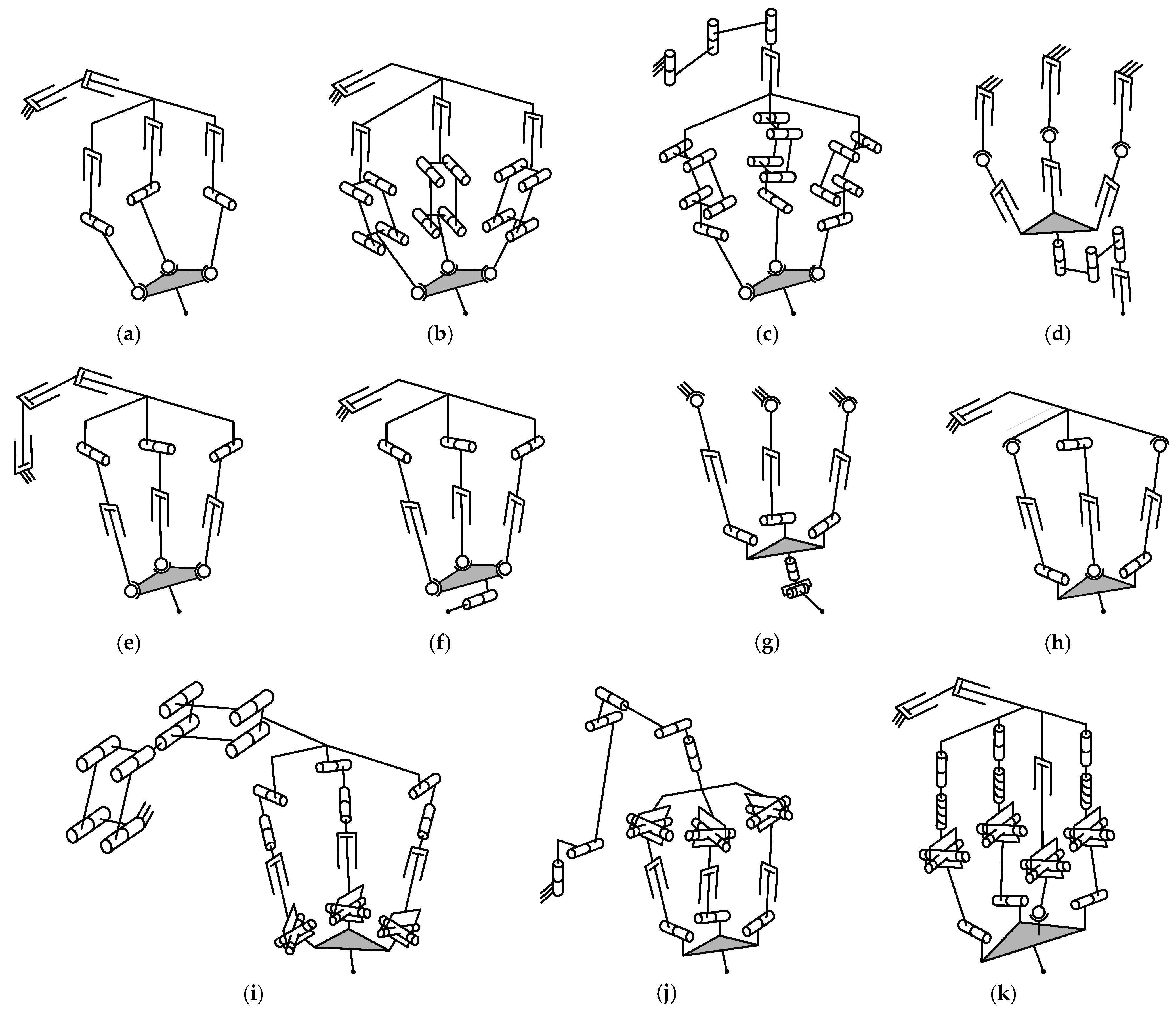 (a) (b) (c) (d)

(e) (f) (g) (h)

(i) (j) (k)