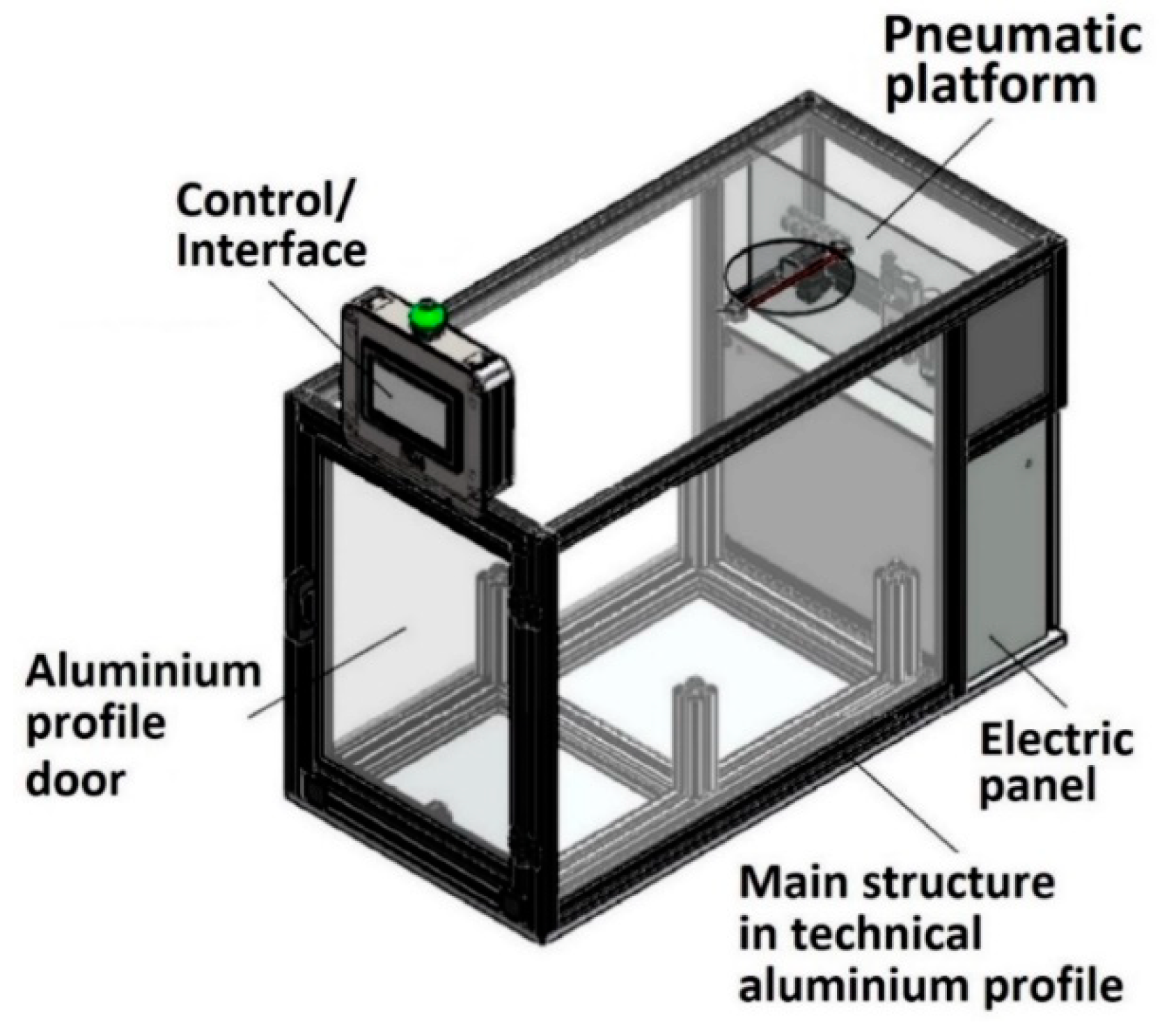 Pneumatic platform

Control/ Interface

Aluminium profile door

Electric panel

Main structure in technical aluminium profile