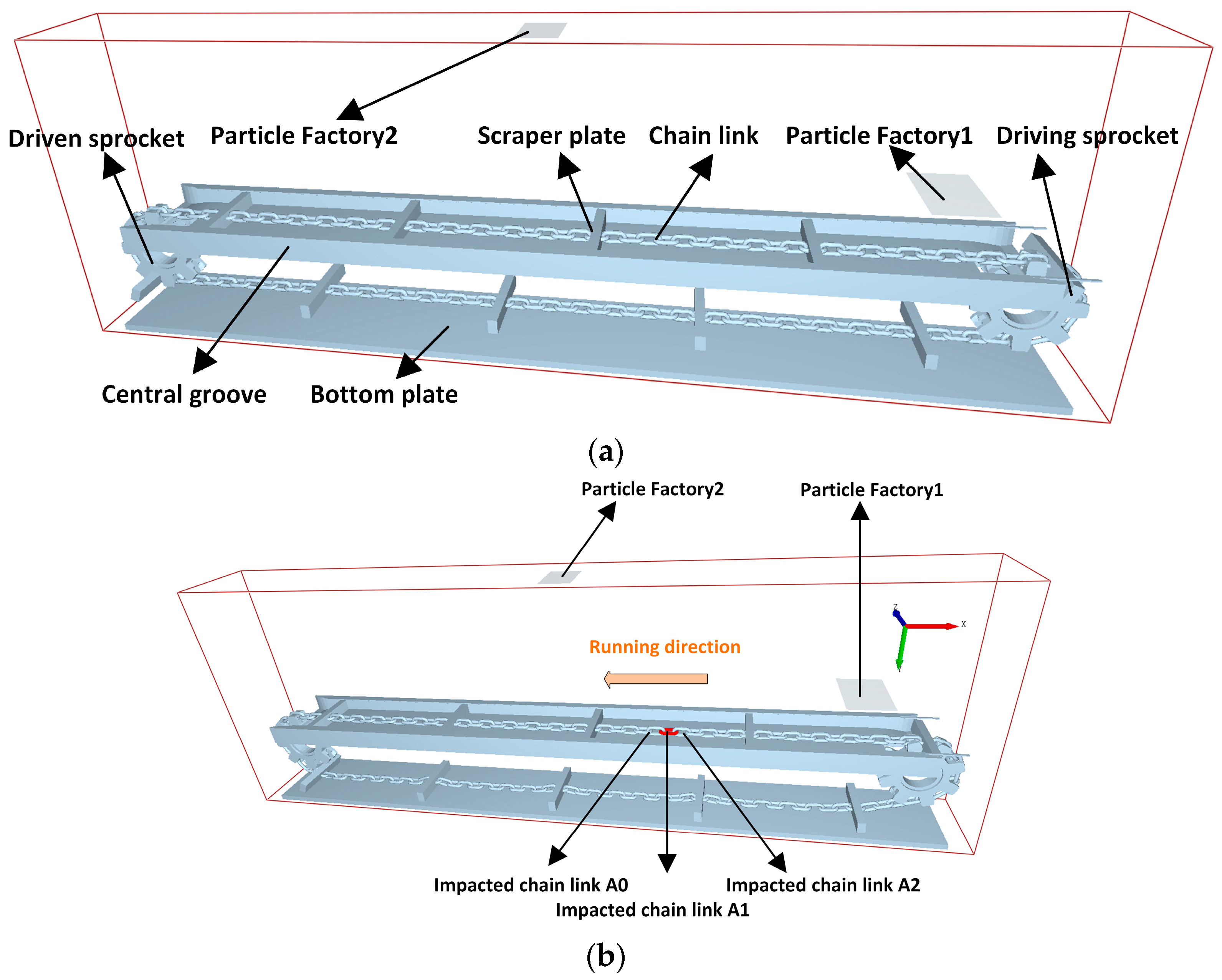 Driven sprocket Particle Factory2 Scraper plate Chain link Particle Factory1 Driving sprocket

Central groove Bottom plate

(a)

Particle Factory2 Particle Factory1

Z
X
Y

Running direction

Impacted chain link A0 Impacted chain link A2
Impacted chain link A1

(b)