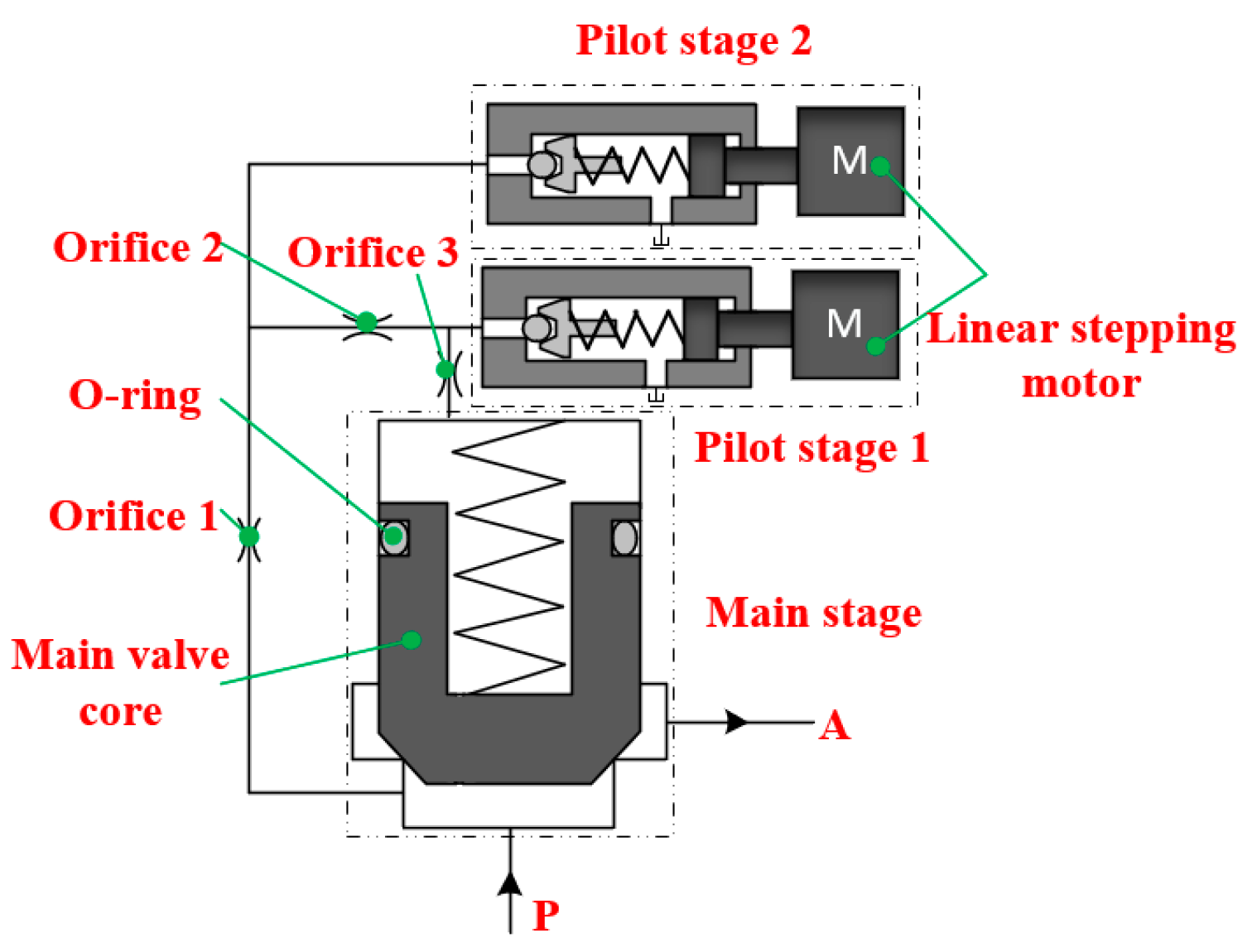 Pilot stage 2

M

Orifice 2

Orifice 3

M

Linear stepping motor

O-ring

Pilot stage 1

Orifice 1

Main stage

Main valve core

A

P