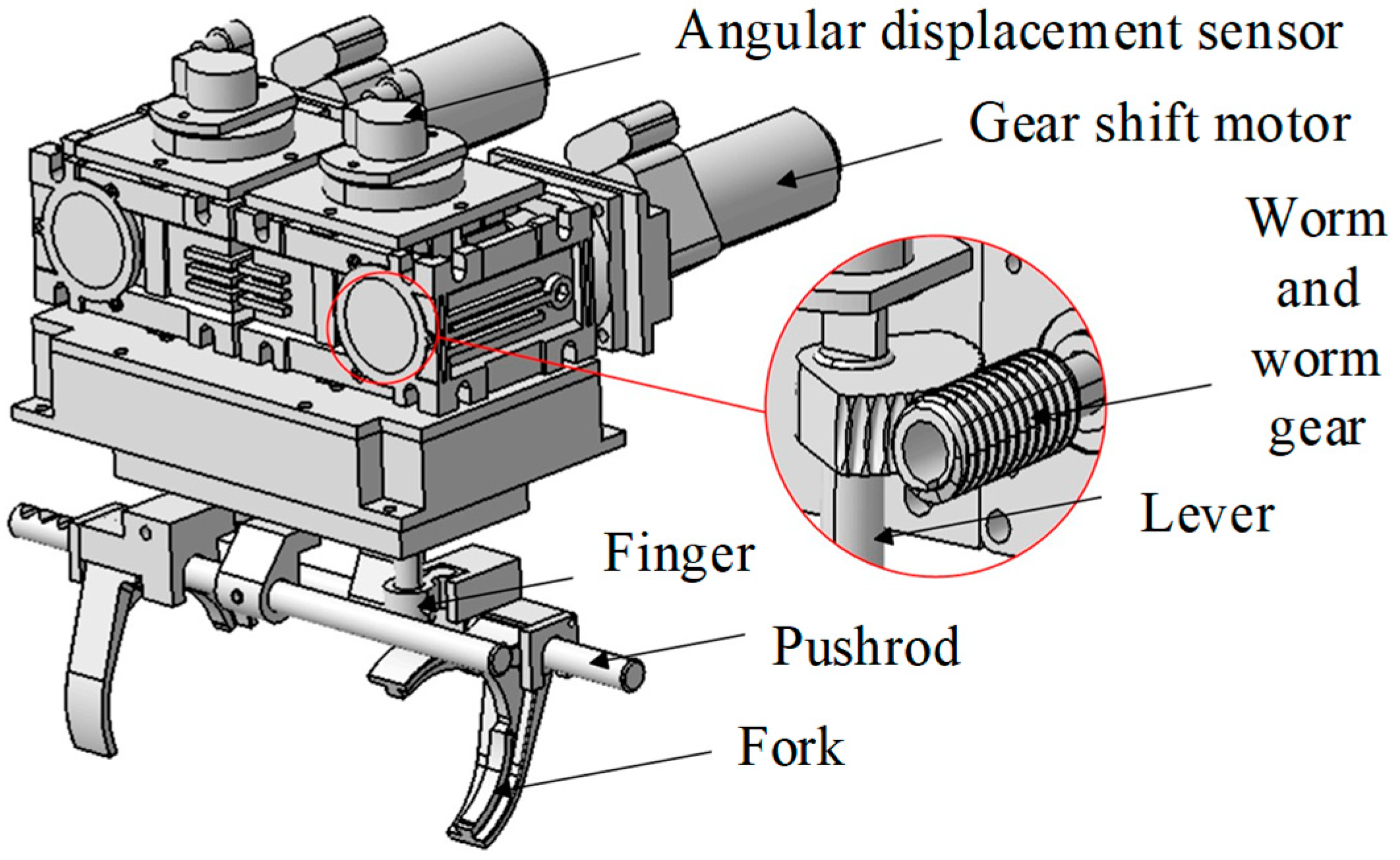 Angular displacement sensor

Gear shift motor

Worm and worm gear

Lever

Finger

Pushrod

Fork