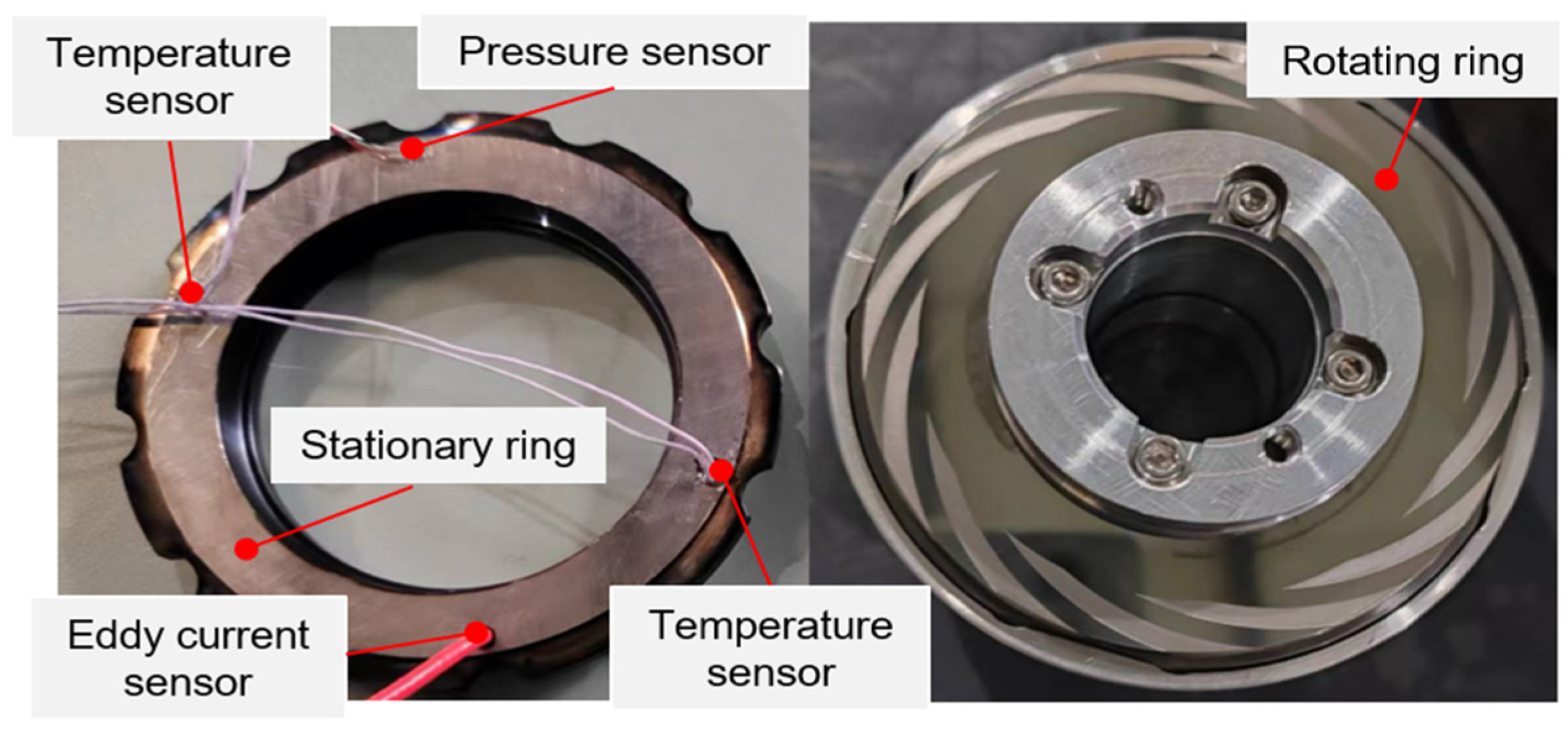 Temperature sensor

Pressure sensor

Rotating ring

Stationary ring

Eddy current sensor

Temperature sensor