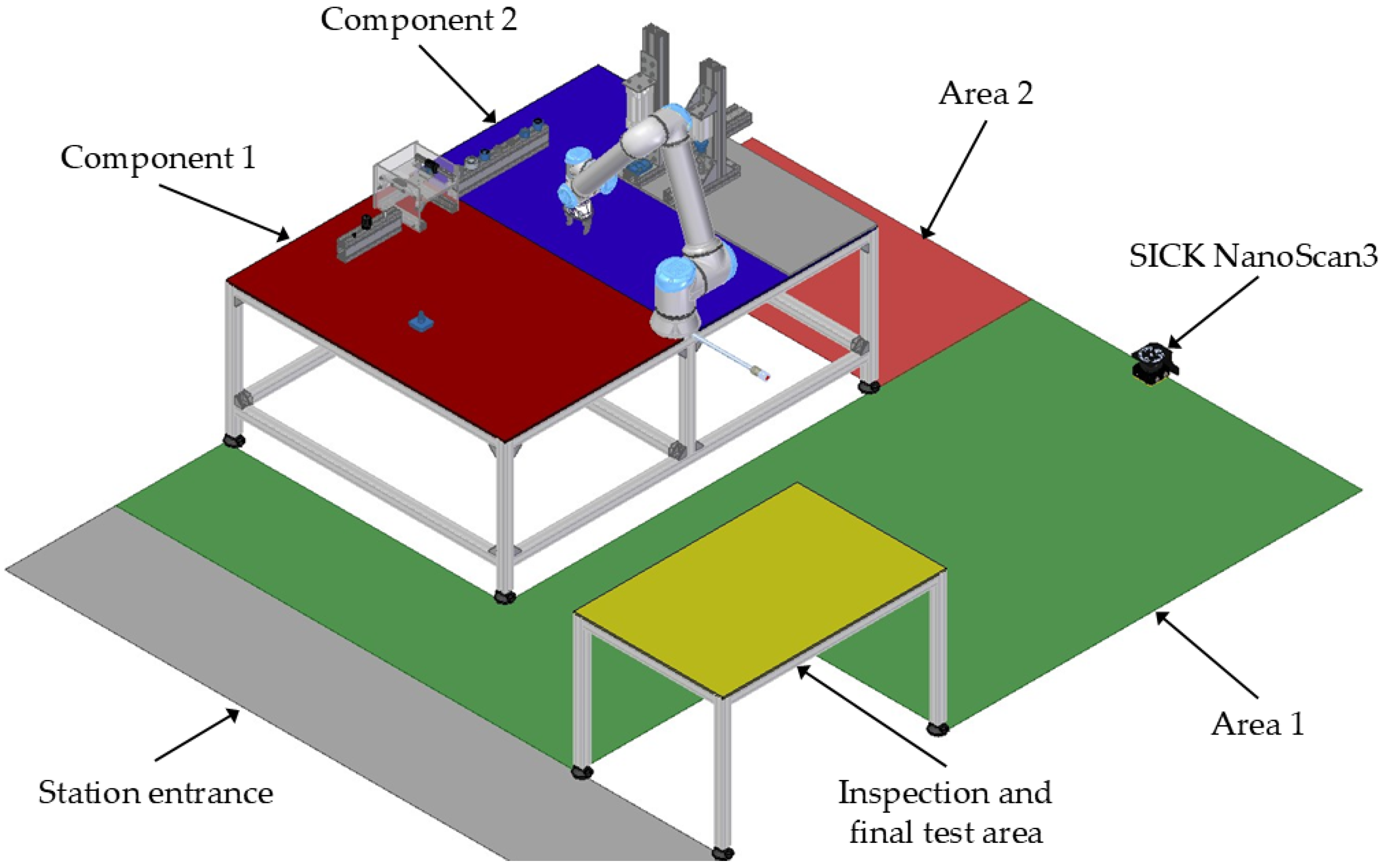 Component 2

Area 2

Component 1

SICK NanoScan3

Area 1

Station entrance

Inspection and final test area