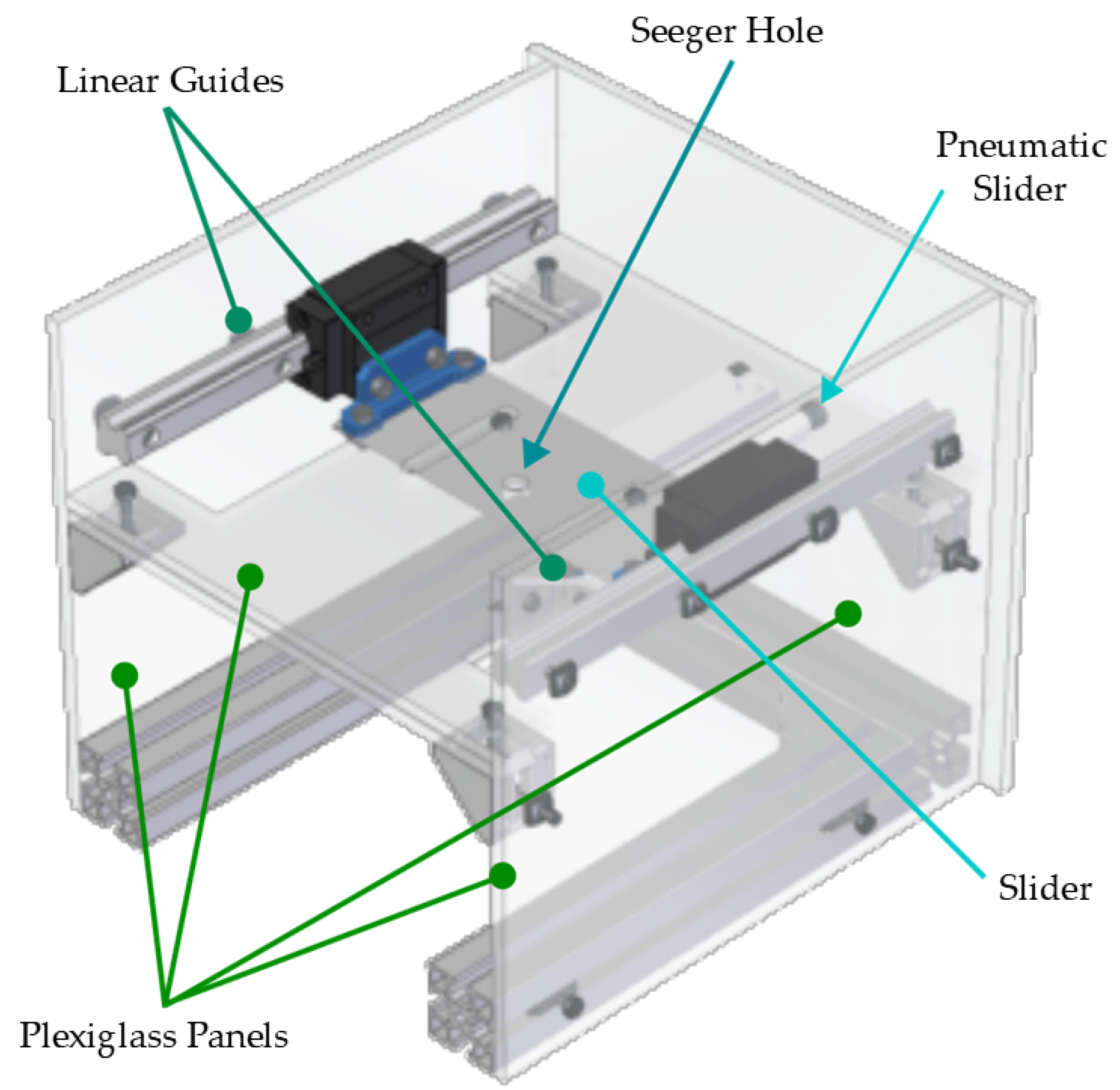 Seeger Hole
Linear Guides
Pneumatic Slider
Slider
Plexiglass Panels