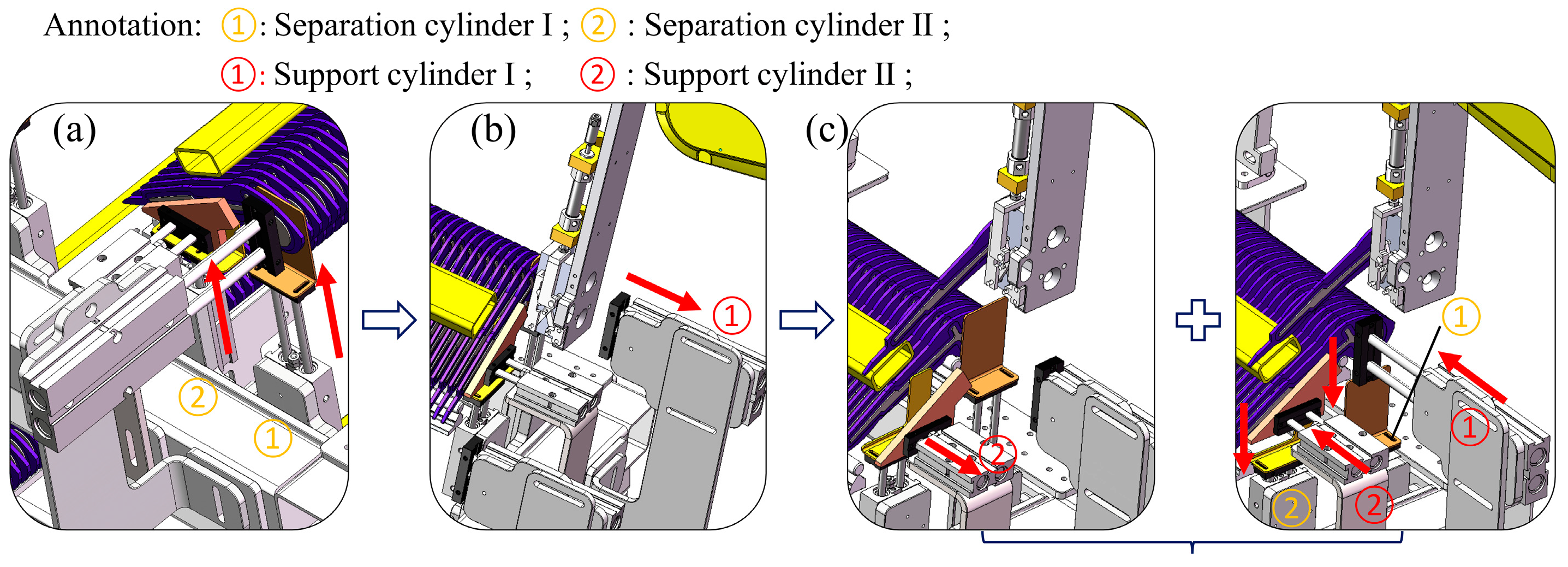 Annotation: ①: Separation cylinder I ; ② : Separation cylinder II ;
①: Support cylinder I ; ② : Support cylinder II ;

(a)
②
①

(b)
①

(c)
②

①
①
②
②