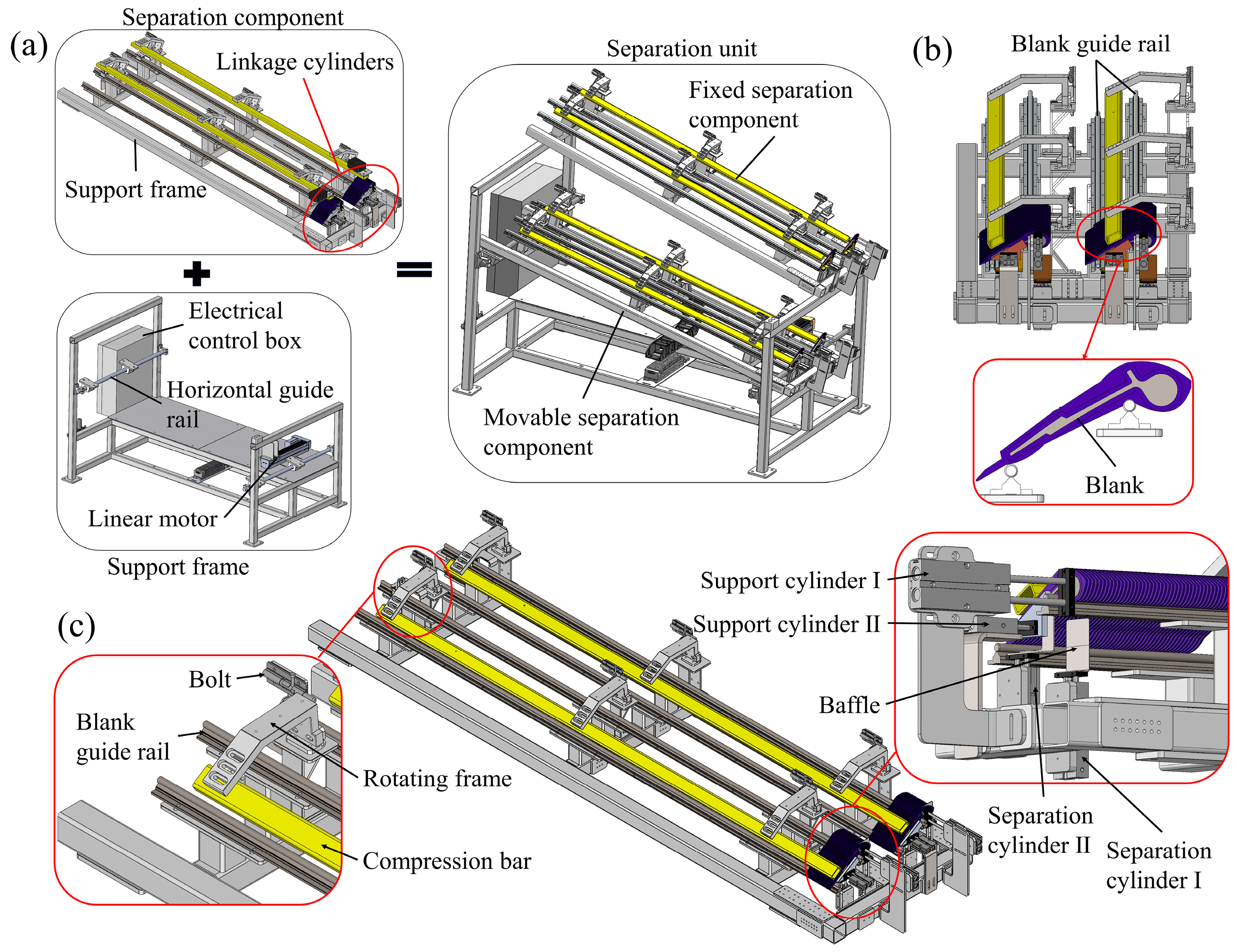 (a)

Separation component

Linkage cylinders

Support frame

+

Electrical control box

Horizontal guide rail

Linear motor

Support frame

=

Separation unit

Fixed separation component

Movable separation component

(b)

Blank guide rail

Blank

(c)

Bolt

Blank guide rail

Rotating frame

Compression bar

Support cylinder I

Support cylinder II

Baffle

Separation cylinder II

Separation cylinder I