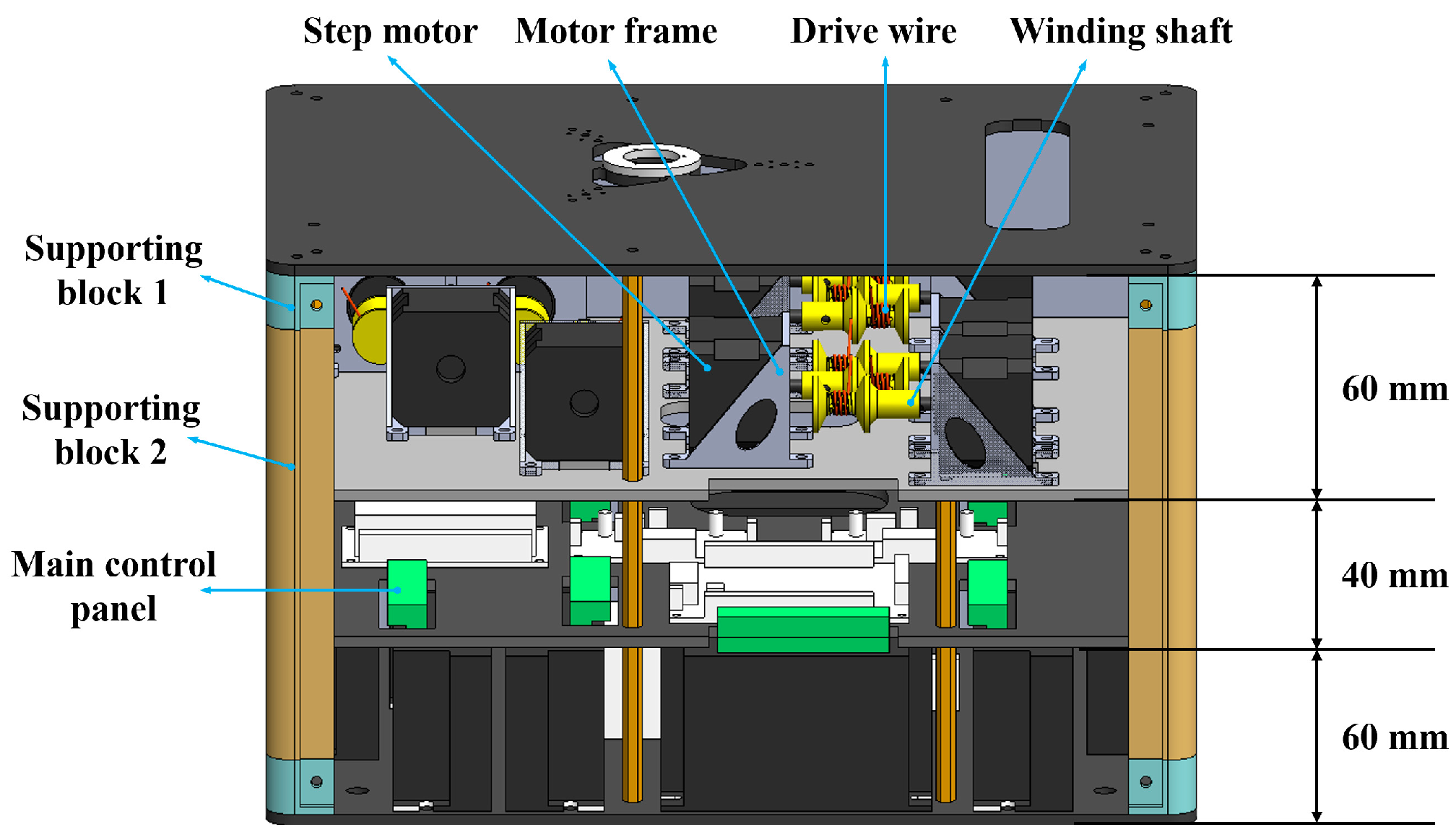 Step motor
Motor frame
Drive wire
Winding shaft

Supporting block 1

Supporting block 2

Main control panel

60 mm
40 mm
60 mm