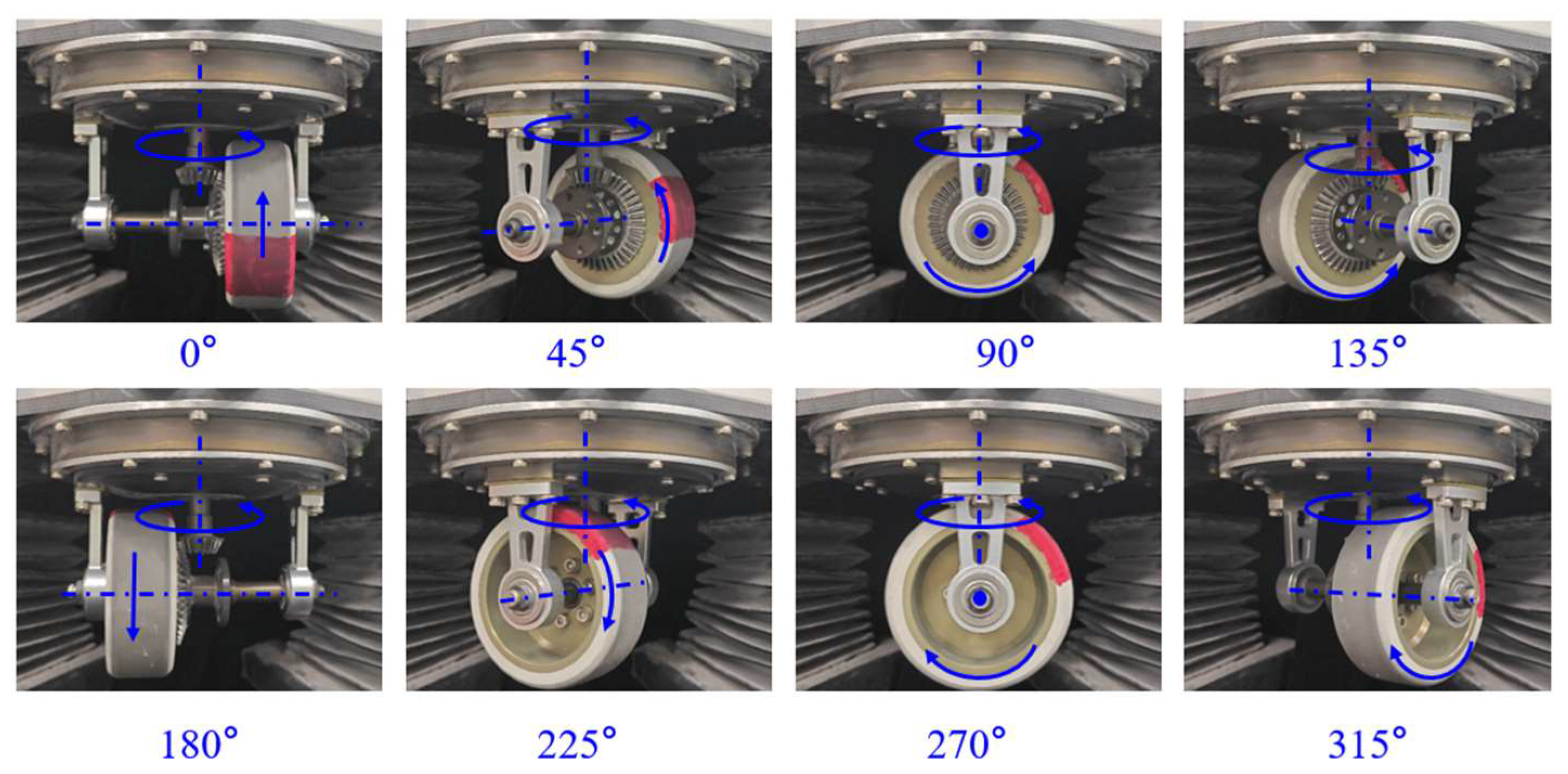 0°

45°

90°

135°

180°

225°

270°

315°