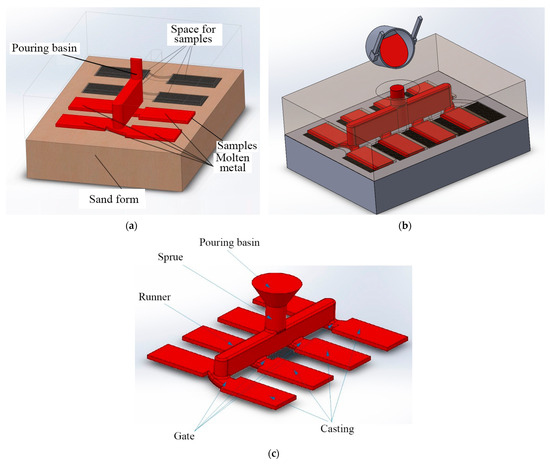 Space for samples

Pouring basin

Samples

Molten metal

Sand form

(a)

(b)

Pouring basin

Sprue

Runner

Gate

Casting

(c)