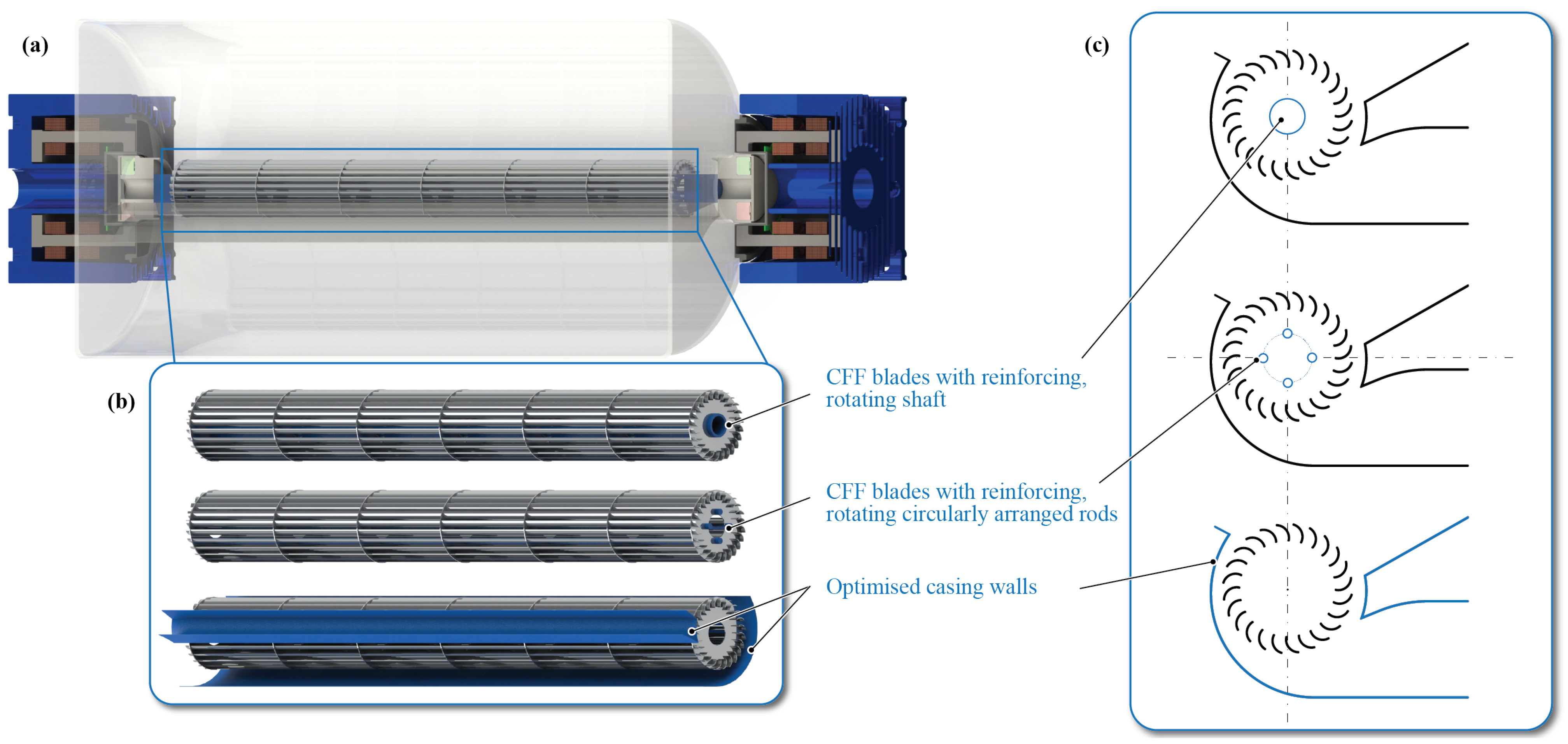 (a)

(b)

(c)

CFF blades with reinforcing, rotating shaft

CFF blades with reinforcing, rotating circularly arranged rods

Optimised casing walls