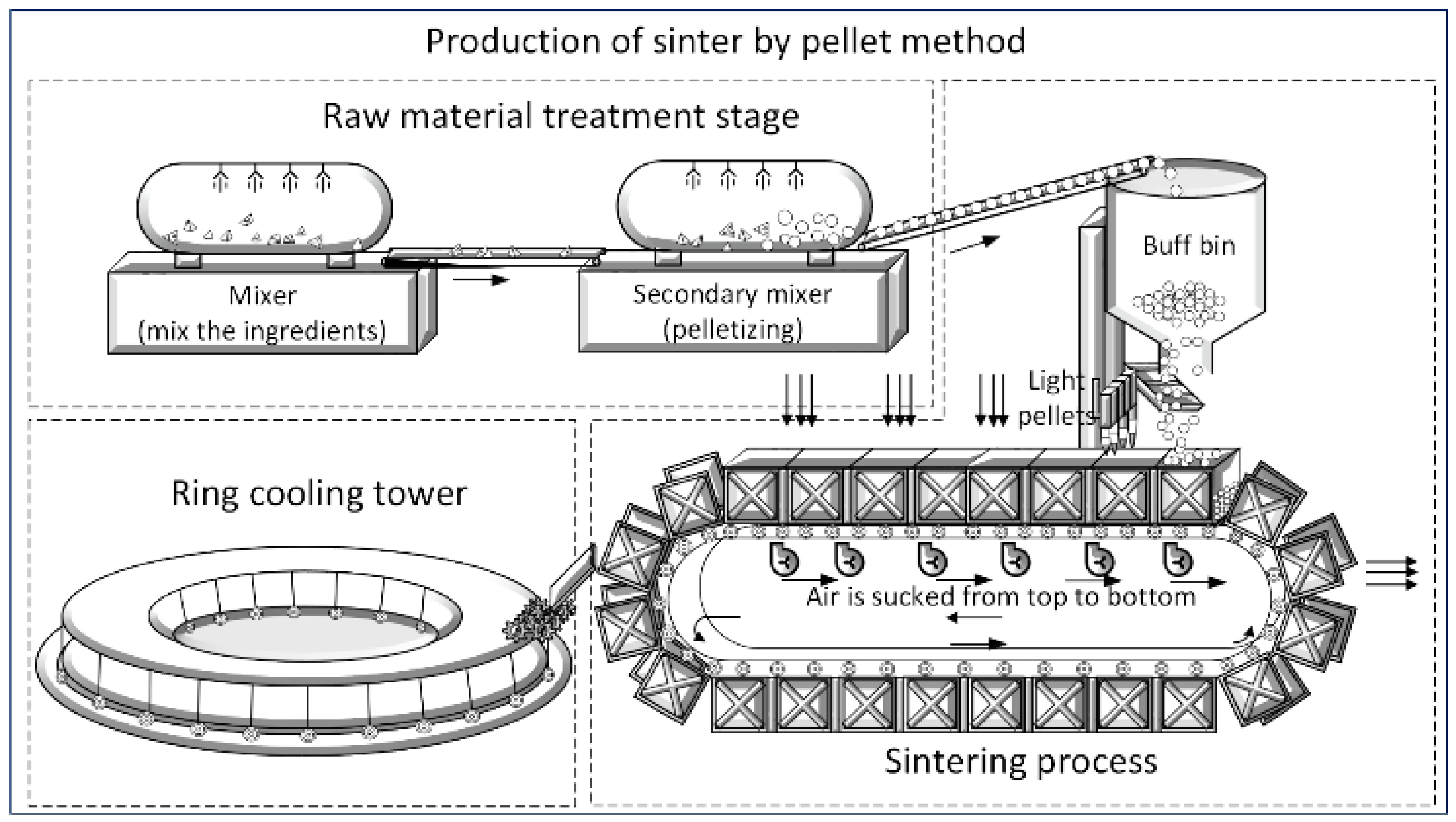 Production of sinter by pellet method

Raw material treatment stage

Mixer
(mix the ingredients)

Secondary mixer
(pelletizing)

Buff bin

Light pellets

Ring cooling tower

Air is sucked from top to bottom

Sintering process