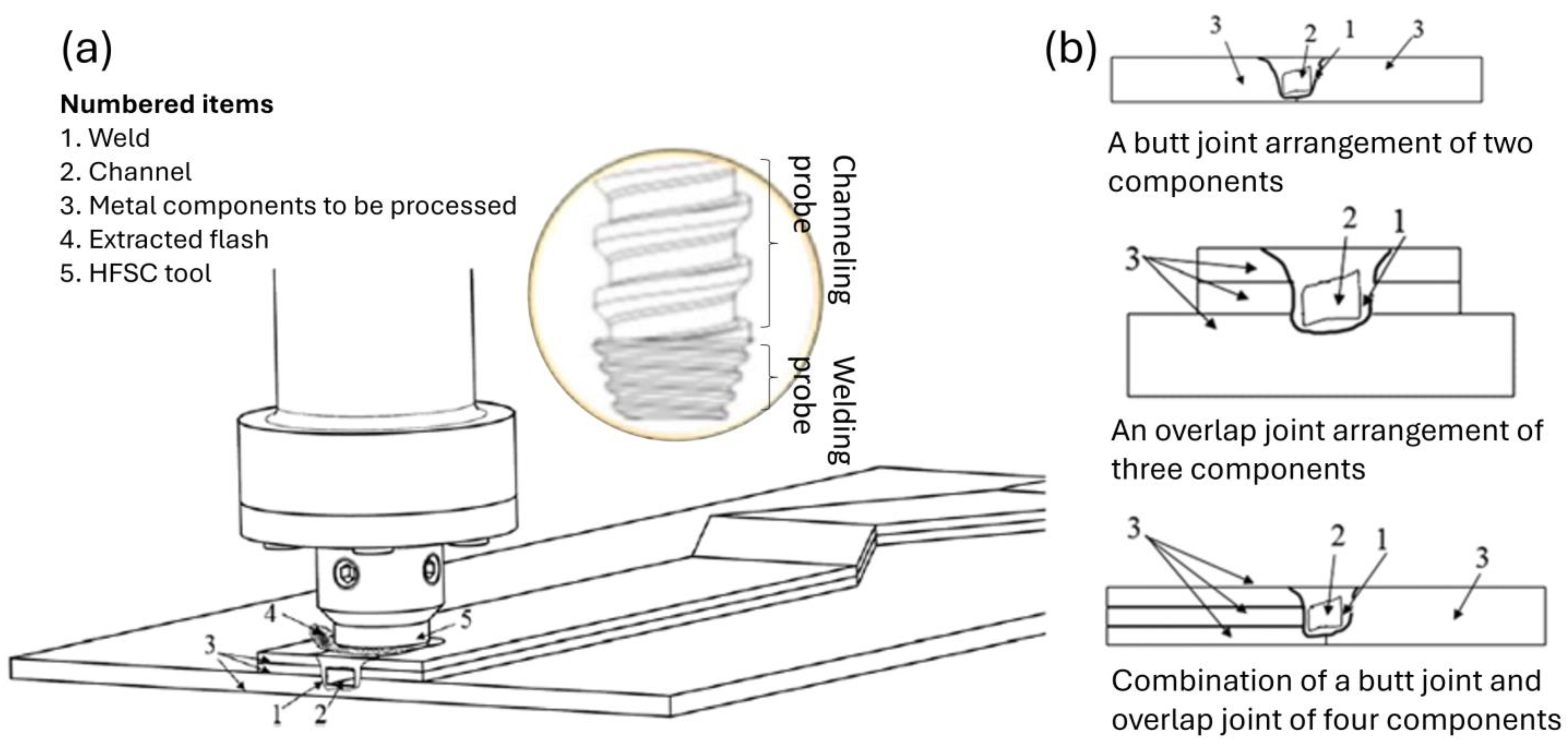 (a)

**Numbered items**
1. Weld
2. Channel
3. Metal components to be processed
4. Extracted flash
5. HFSC tool

Channeling probe

Welding probe

4
5
3
1
2

(b)

3 2 1 3

A butt joint arrangement of two components

3 2 1

An overlap joint arrangement of three components

3 2 1 3

Combination of a butt joint and overlap joint of four components