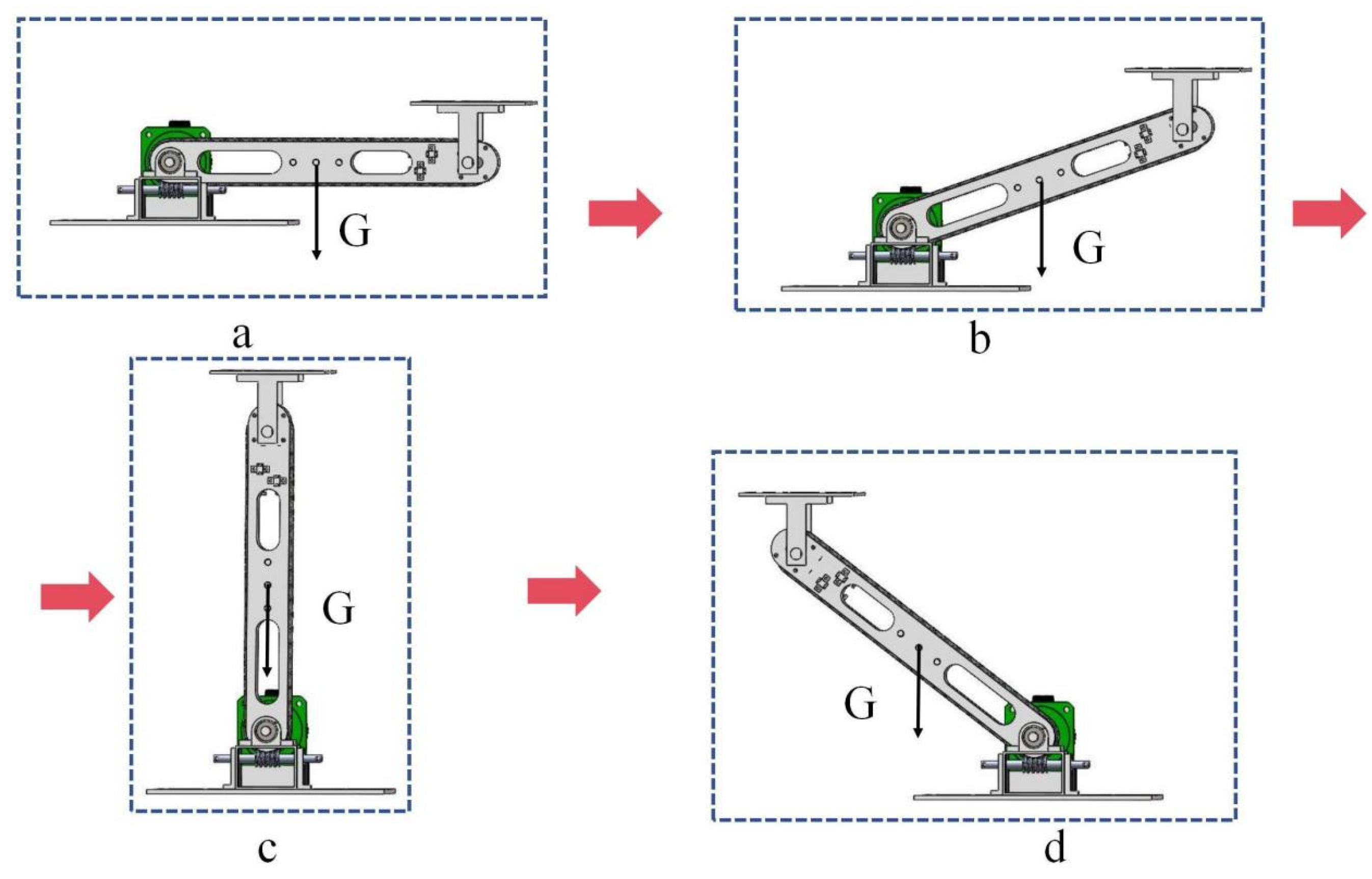 G

a

G

b

G

c

G

d