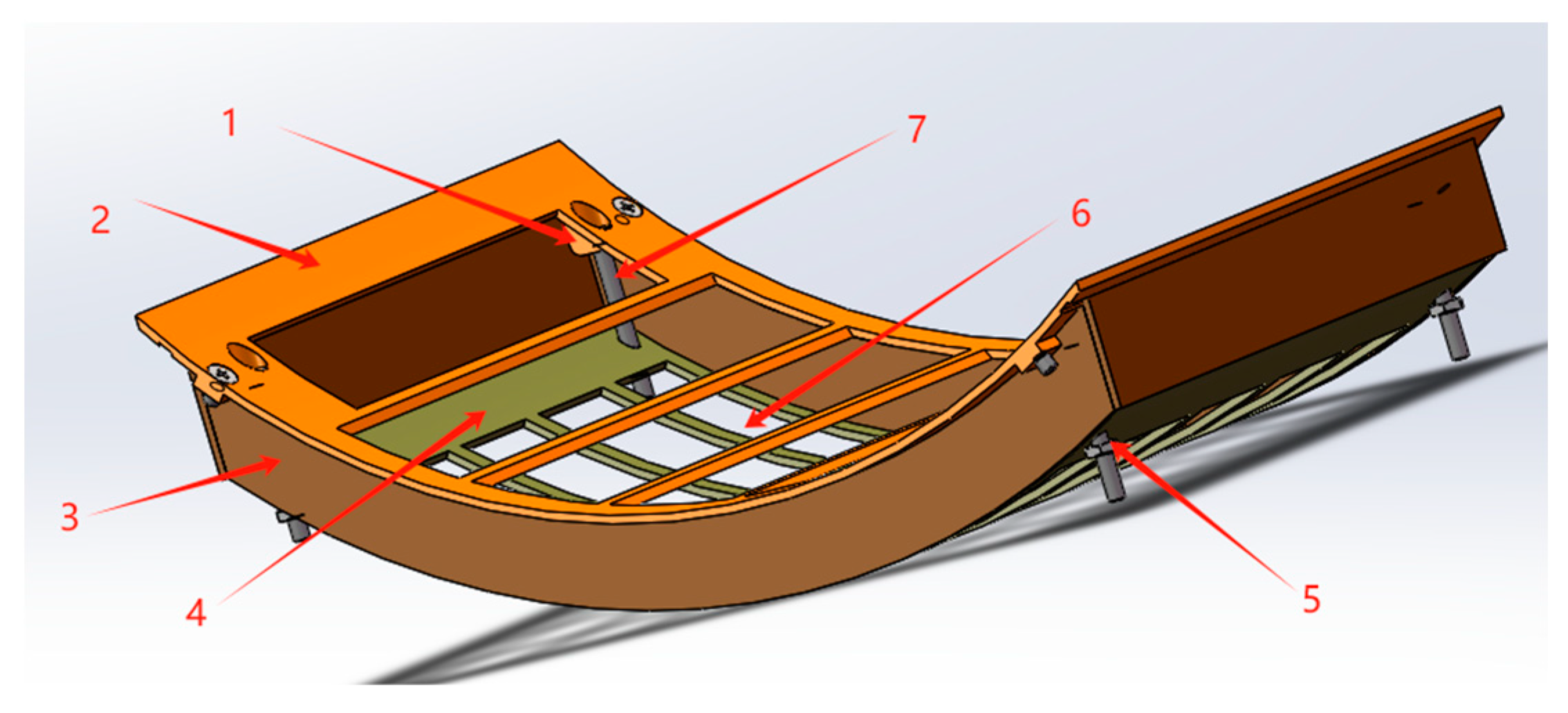 1
7
2
6
3
4
5