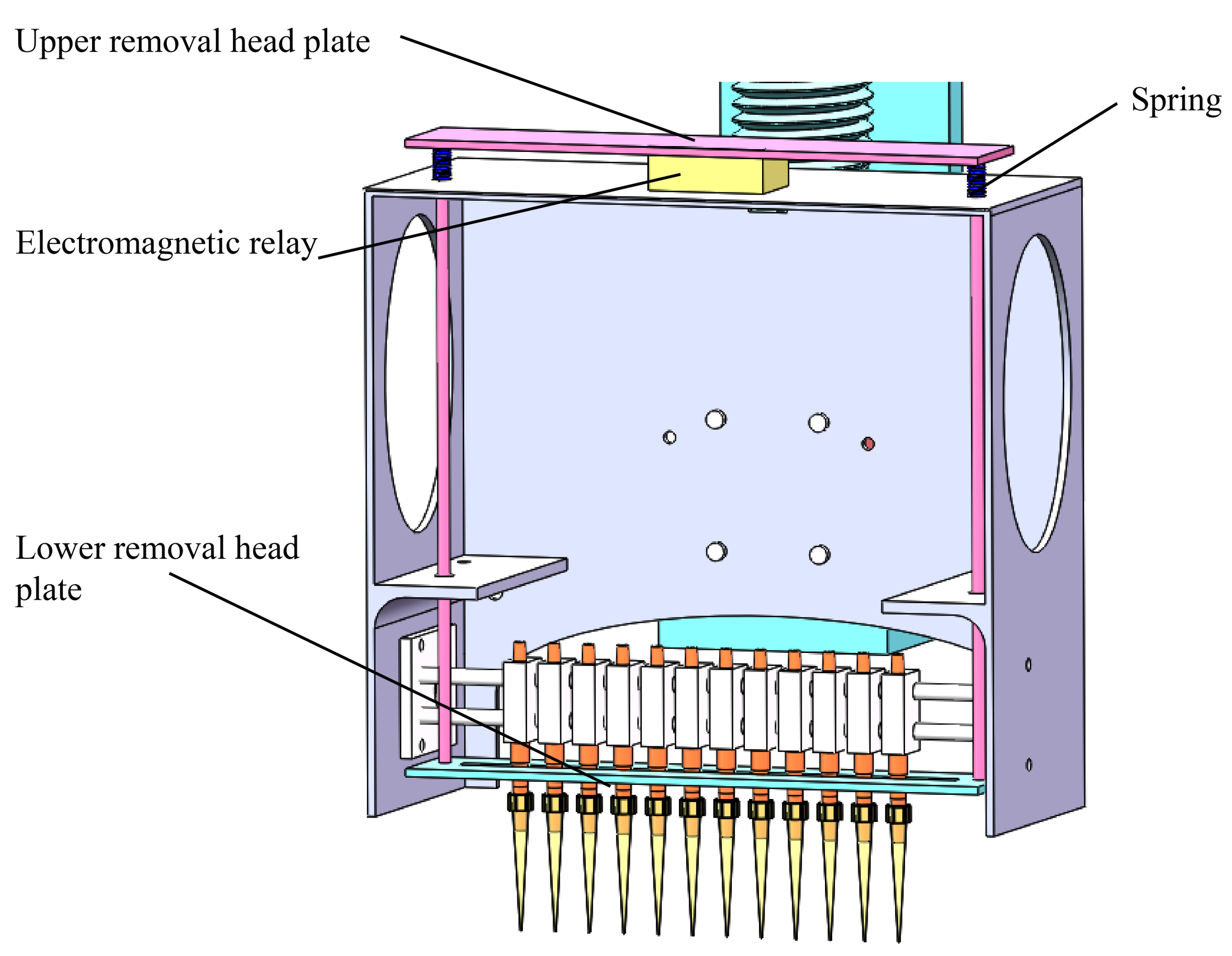 Upper removal head plate

Spring

Electromagnetic relay

Lower removal head plate